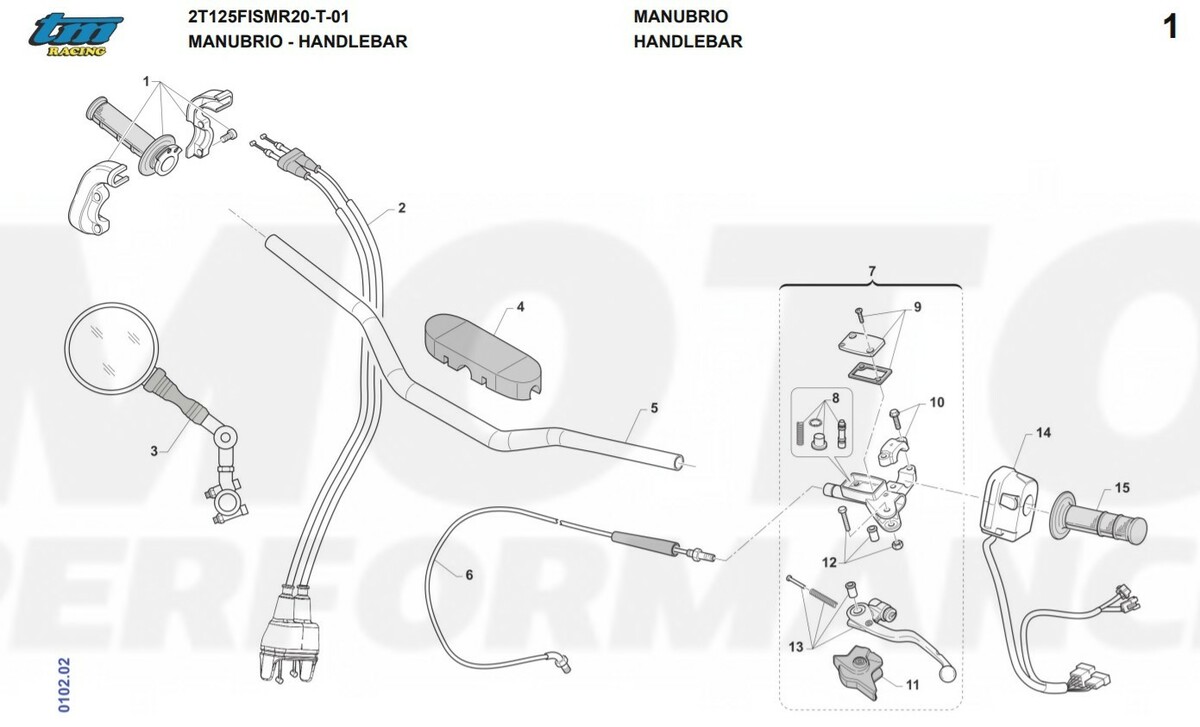 tm RACING

2T125FISMR20-T-01
MANUBRIO - HANDLEBAR

MANUBRIO
HANDLEBAR

1

1
2
3
4
5
6
7
8
9
10
11
12
13
14
15

MOTO PERFORMANCE

0102.02