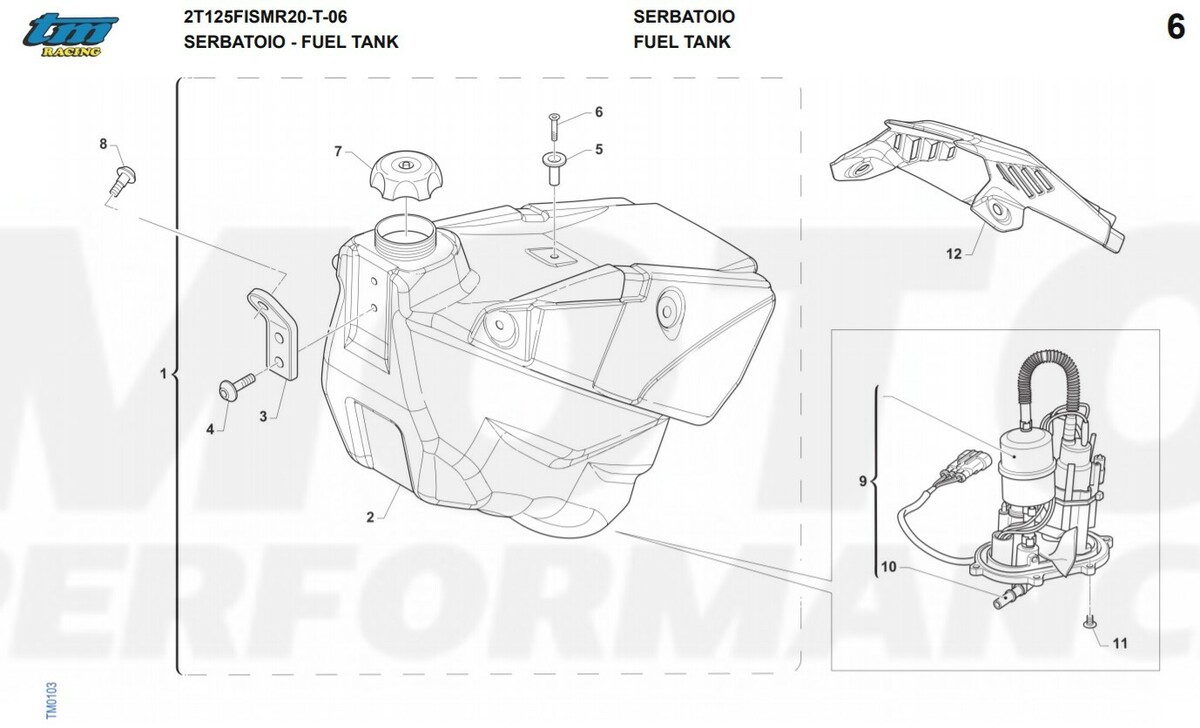 tm RACING

2T125FISMR20-T-06
SERBATOIO - FUEL TANK

SERBATOIO
FUEL TANK

6

8
7
6
5
12
1
4
3
2
9
10
11

TM0103