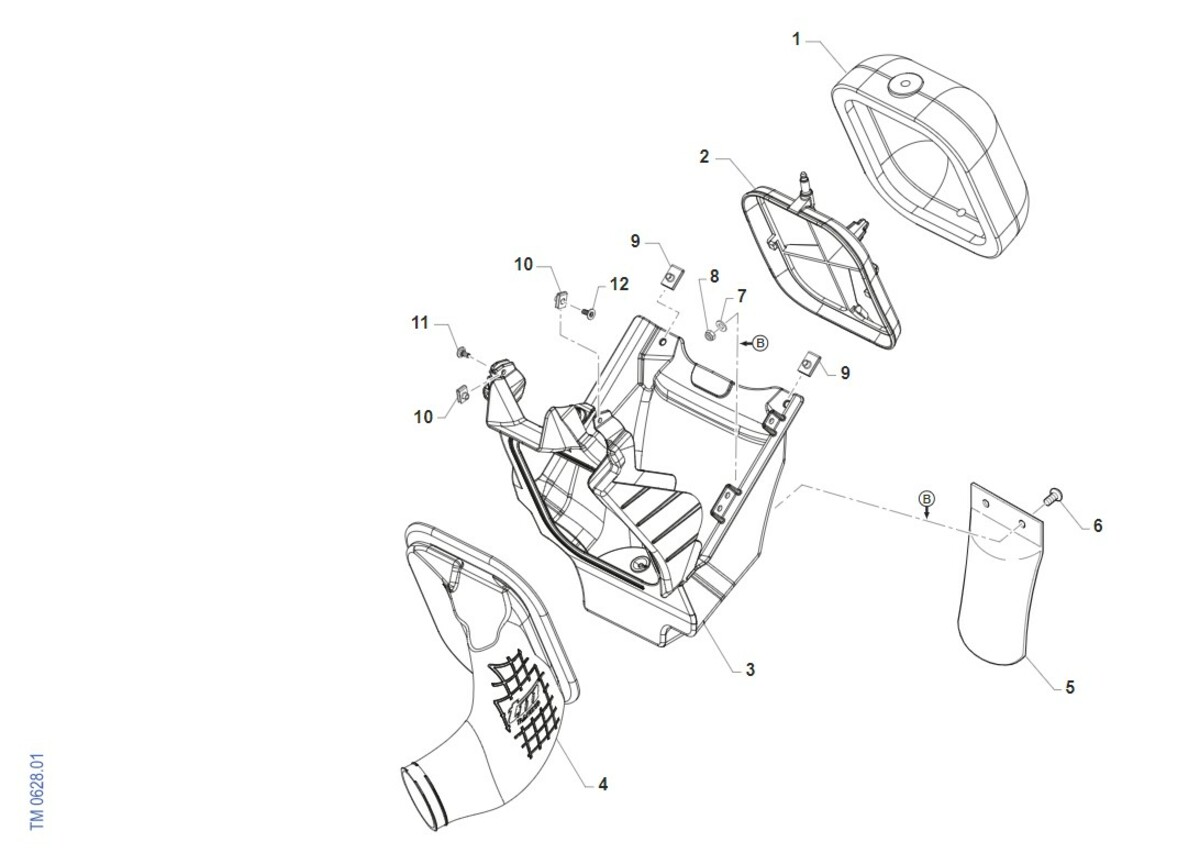 1
2
9
10
12
8
7
B
11
9
10
B
6
3
5
4
TM 0628.01