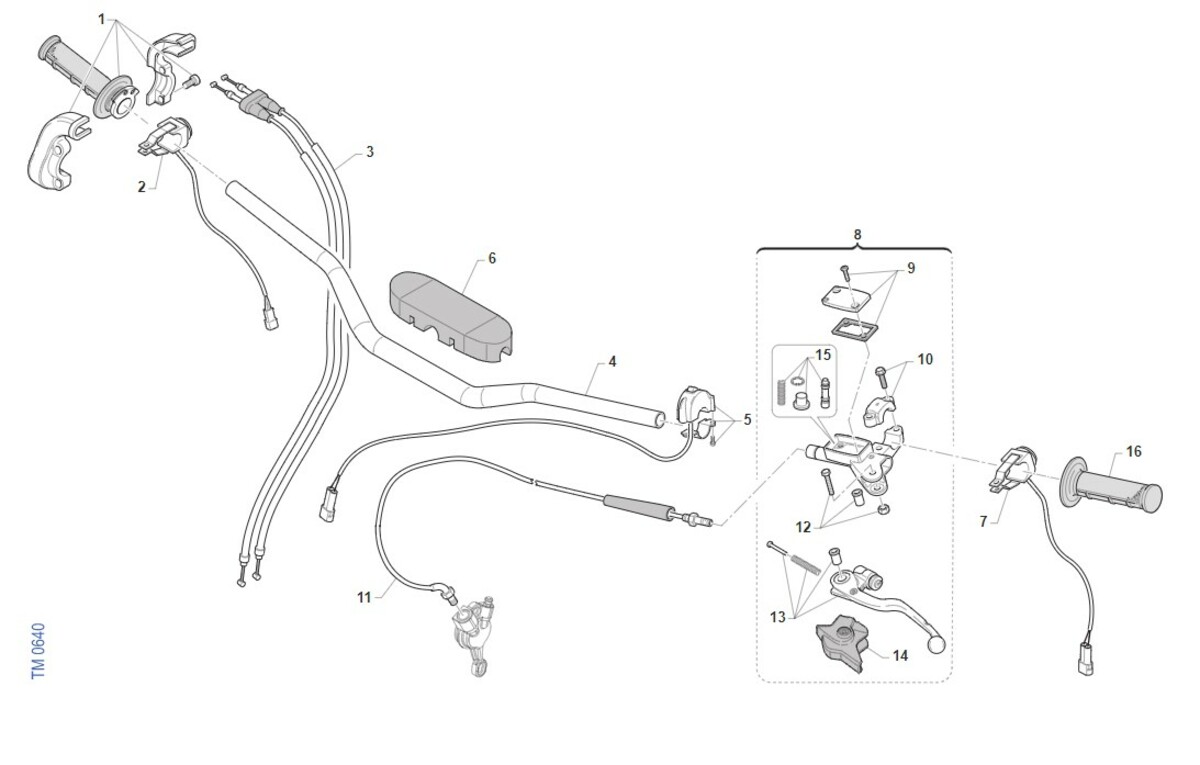 1
2
3
6
4
5
8
9
15
10
16
7
12
11
13
14
TM 0640