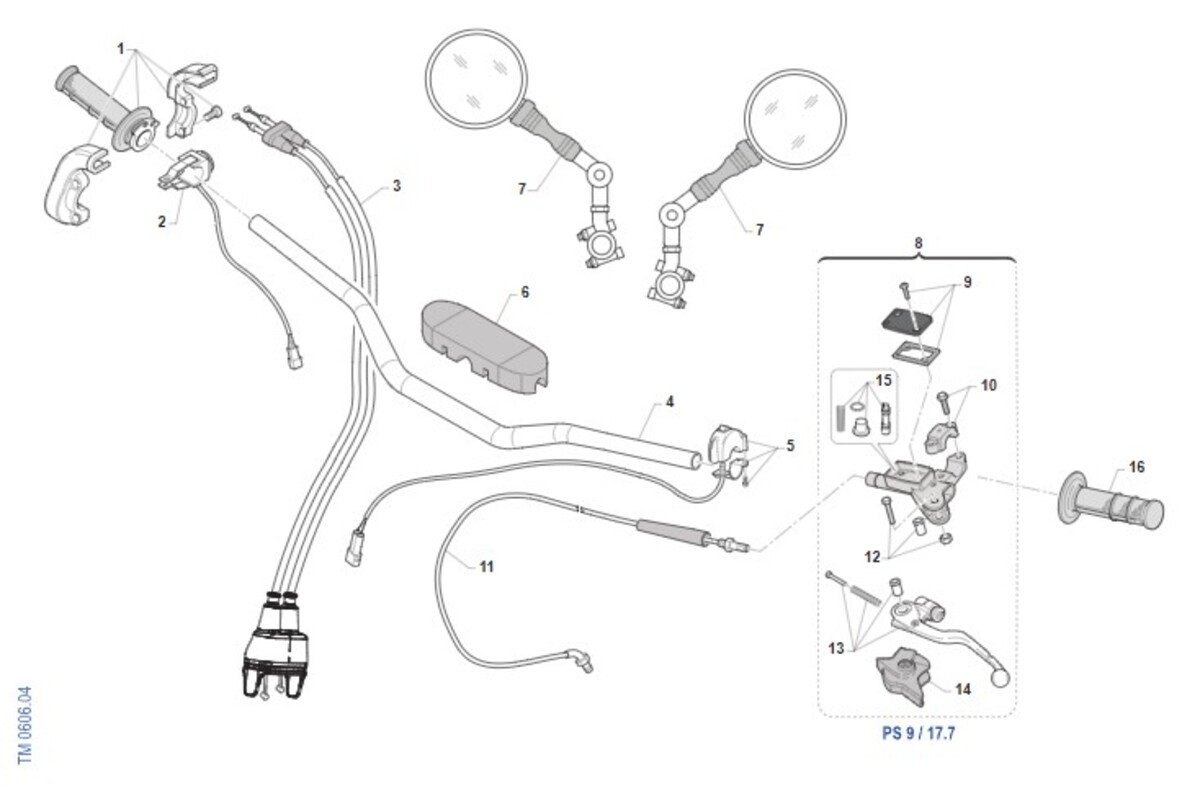 1
2
3
7
7
6
8
9
15
10
4
5
16
11
12
13
14
PS 9 / 17.7
TM 0606.04