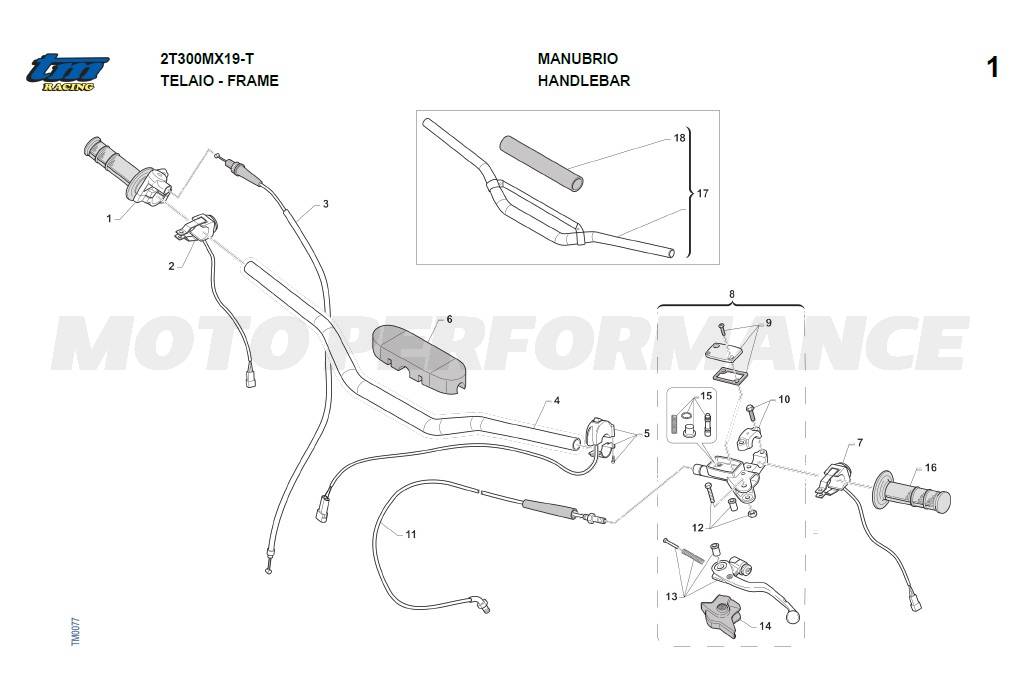 tm RACING

2T300MX19-T
TELAIO - FRAME

MANUBRIO
HANDLEBAR

1

MOTO PERFORMANCE

18
17
1
2
3
6
4
5
8
9
15
10
7
16
12
11
13
14

TM0077