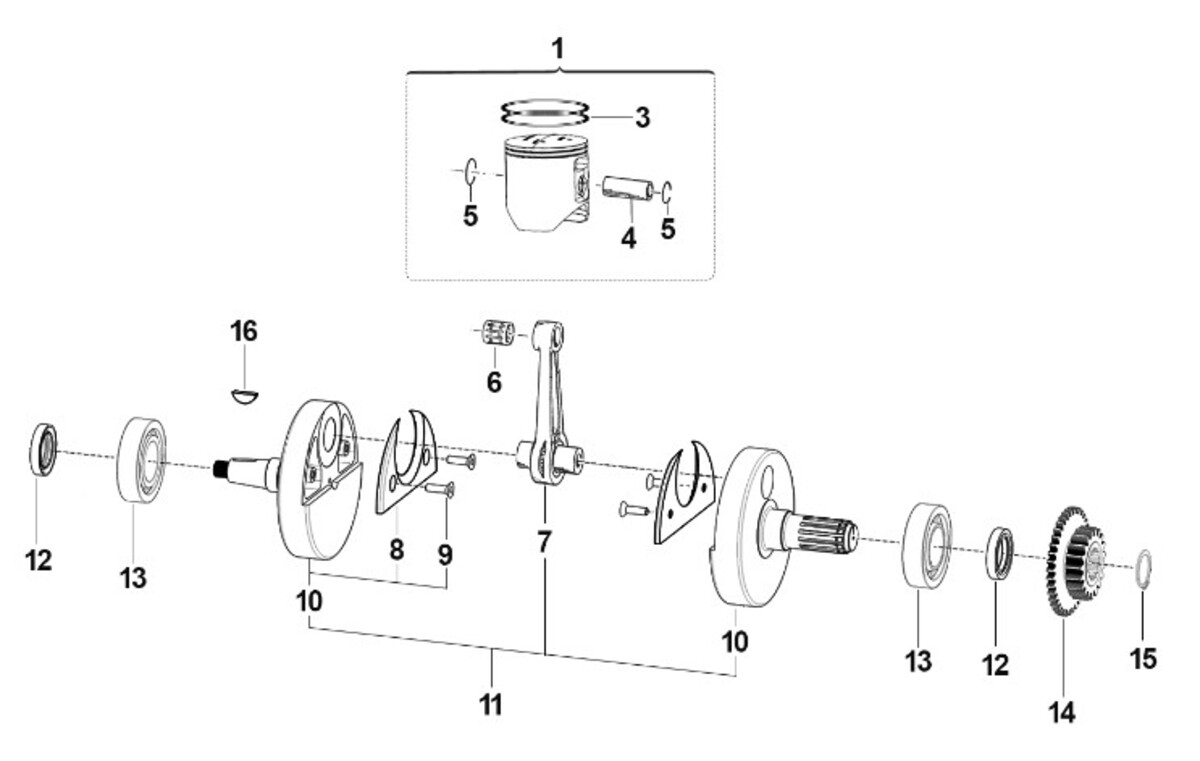 1
3
5
4
5
16
6
12
13
8
9
7
10
10
11
13
12
14
15