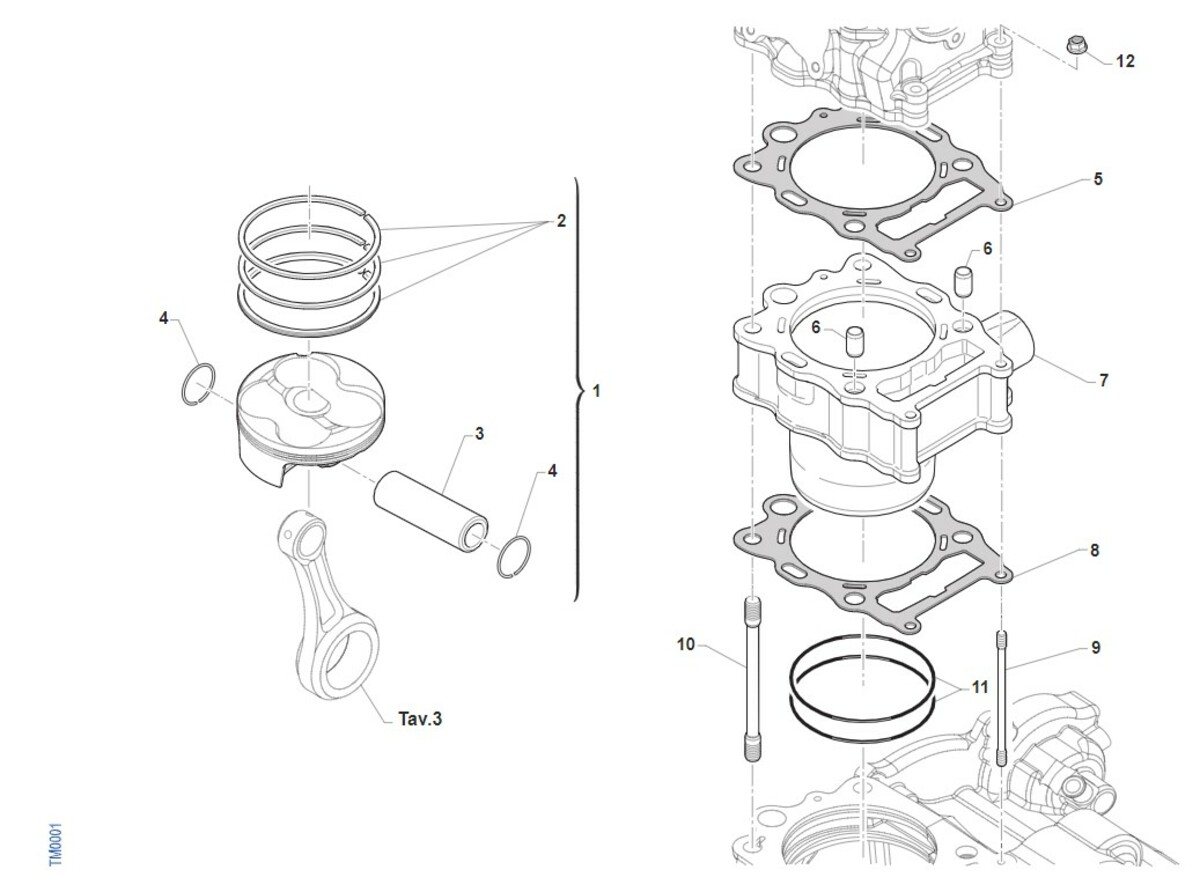 2
4
1
3
4
Tav.3
TM0001
12
5
6
6
7
8
10
9
11