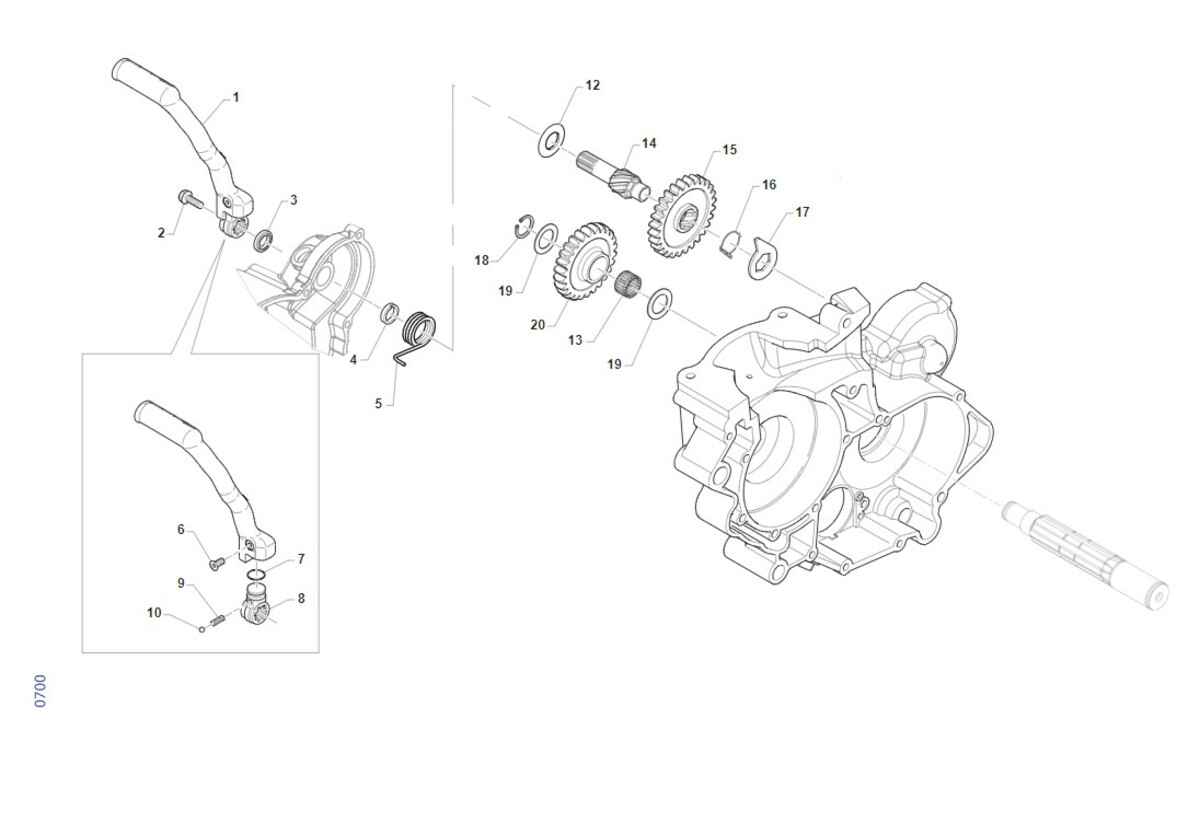 1
2
3
4
5
12
14
15
16
17
18
19
20
13
19
6
7
9
8
10
0700