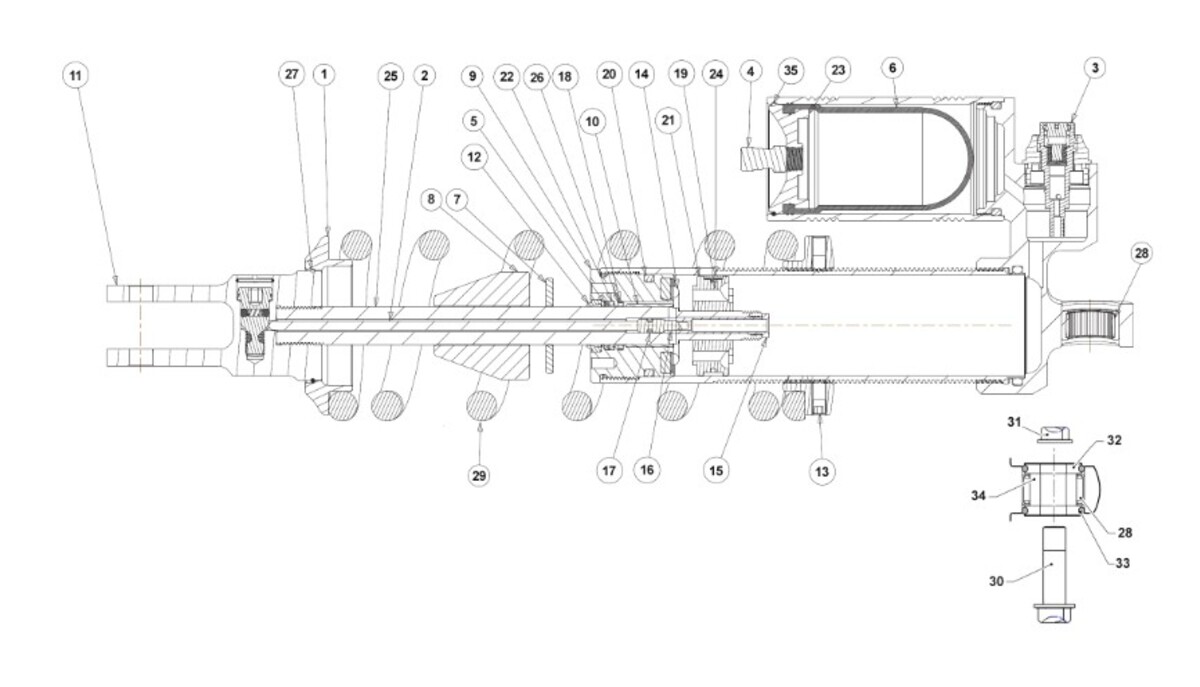 11
27
1
25
2
9
22
26
18
20
14
19
24
4
35
23
6
3
5
10
21
12
8
7
28
29
17
16
15
13
31
32
34
28
33
30