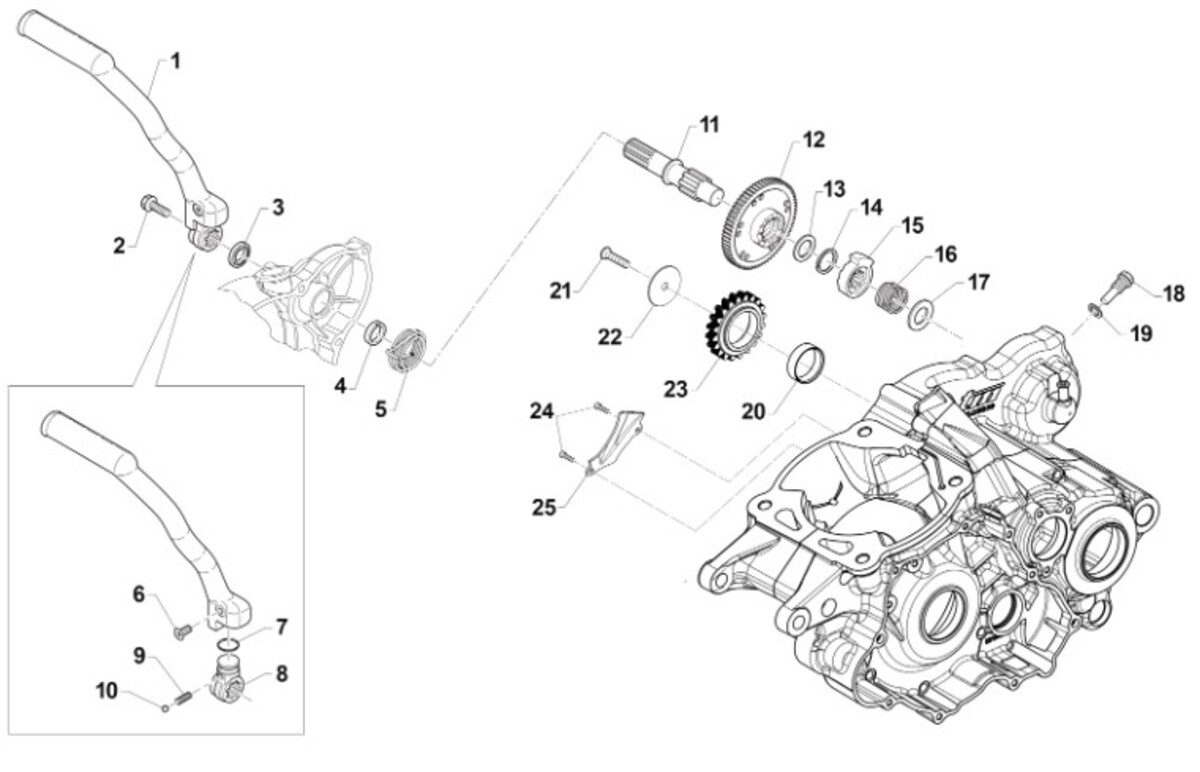 1
2
3
4
5
11
12
13
14
15
16
17
18
19
21
22
23
20
24
25
6
7
9
8
10