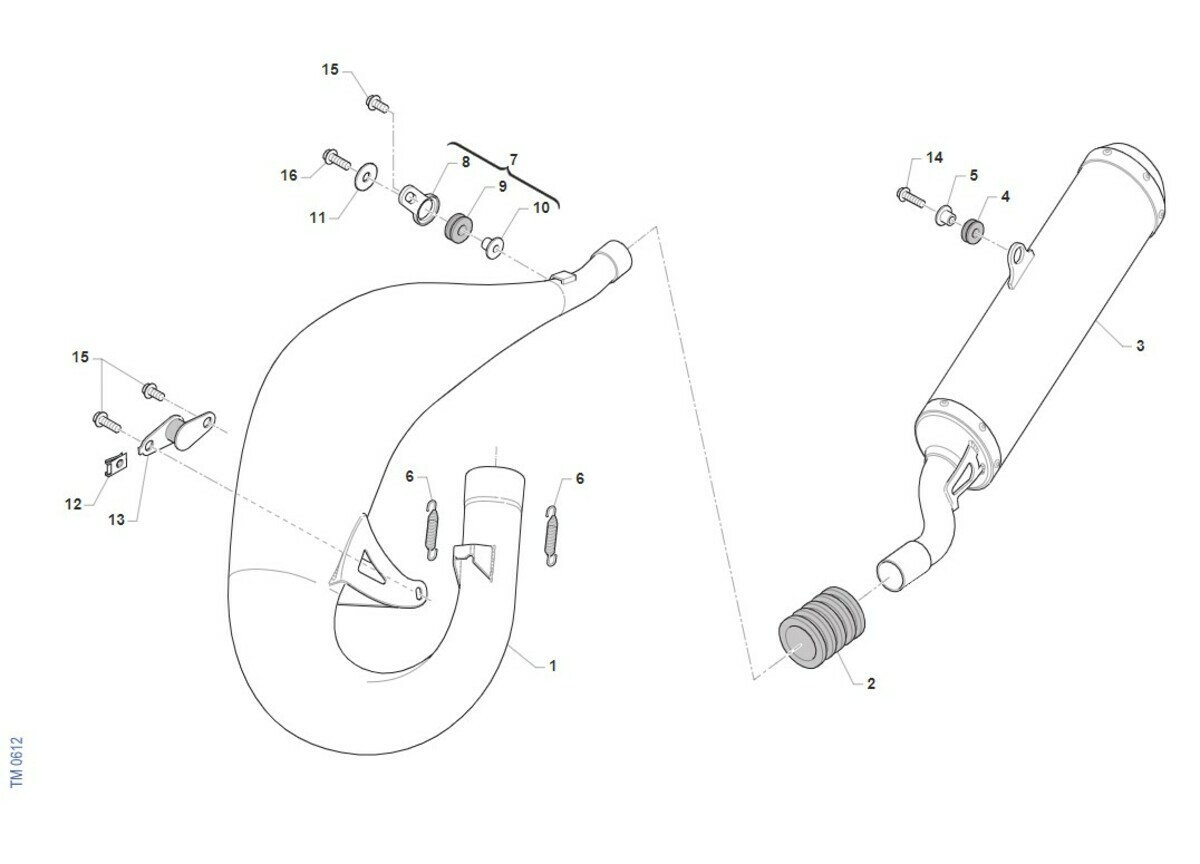 15
16
11
8
7
9
10
14
5
4
3
15
12
13
6
6
1
2
TM 0612