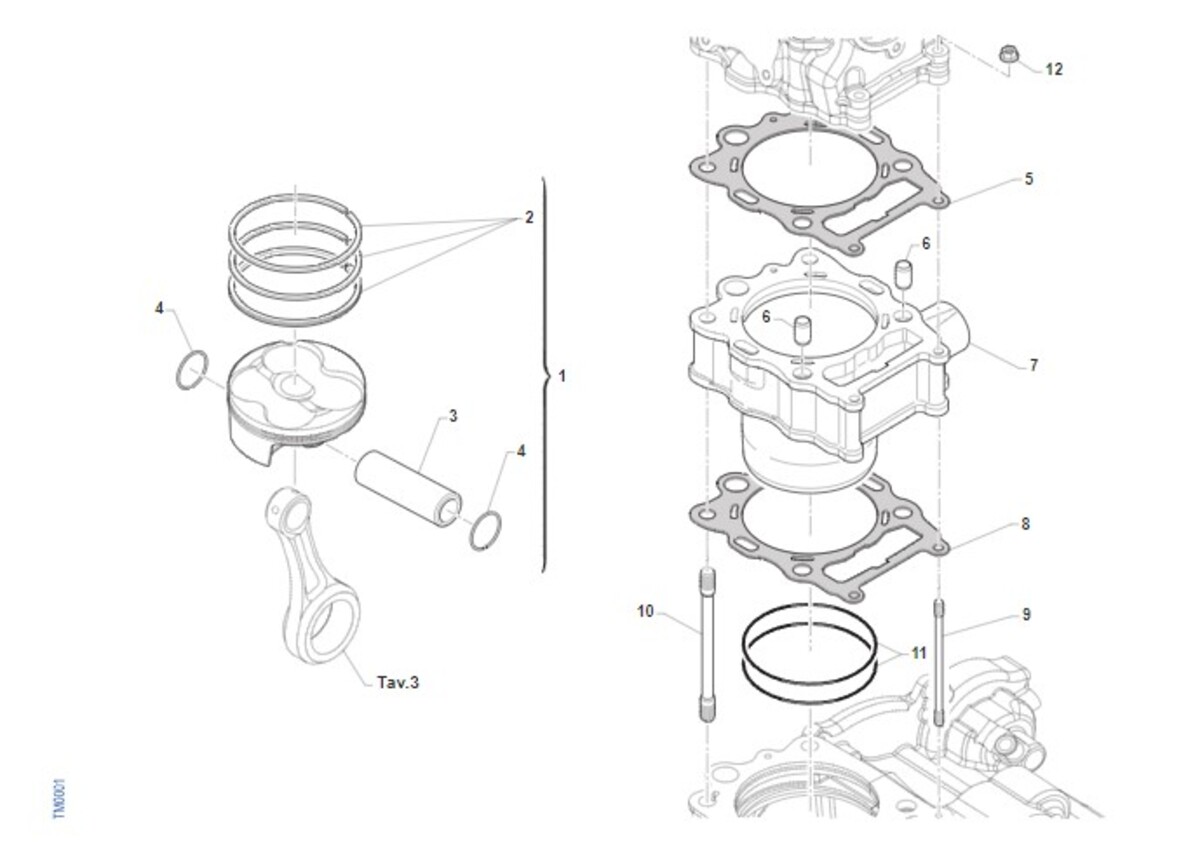 2
4
1
3
4
Tav.3
TM0001
12
5
6
6
7
8
10
9
11