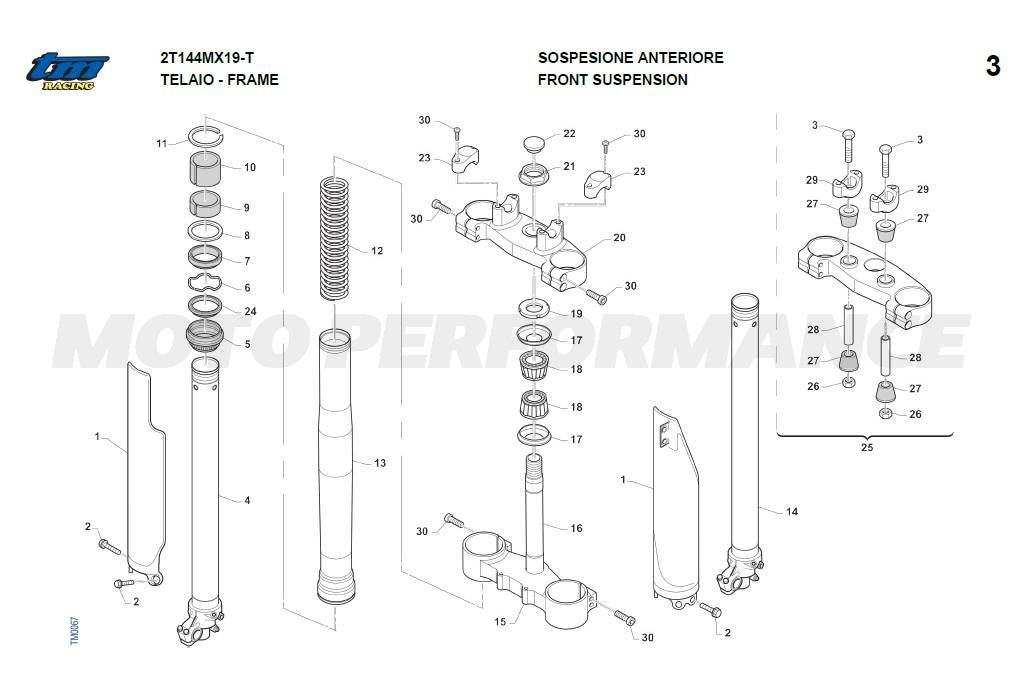 tm RACING

2T144MX19-T
TELAIO - FRAME

SOSPESIONE ANTERIORE
FRONT SUSPENSION

3

MOTOPERFORMANCE

11
10
9
8
7
6
24
5
1
4
2
2
12
13
30
23
22
21
30
23
30
20
30
19
17
18
18
17
16
30
15
30
1
14
2
3
3
29
29
27
27
28
28
27
27
26
26
25

TM0067