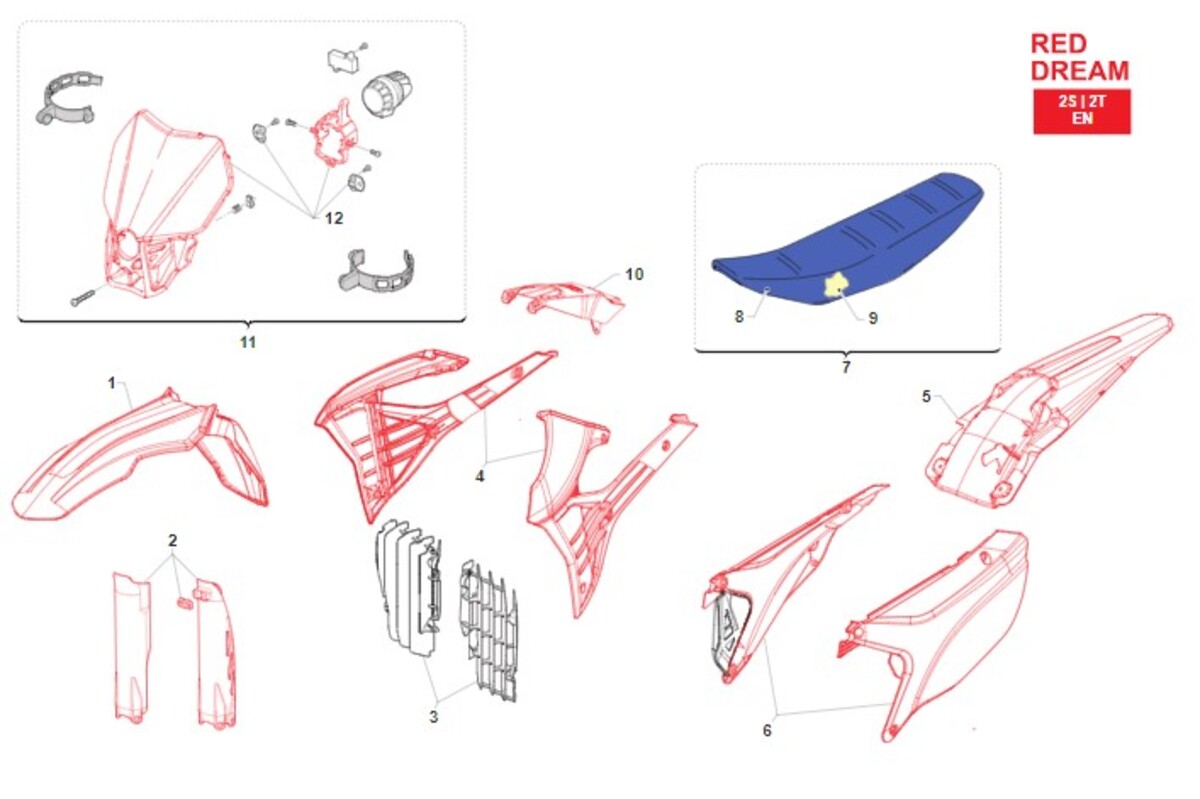 RED DREAM
2S | 2T
EN

12

11

10

8

9

7

1

4

5

2

3

6