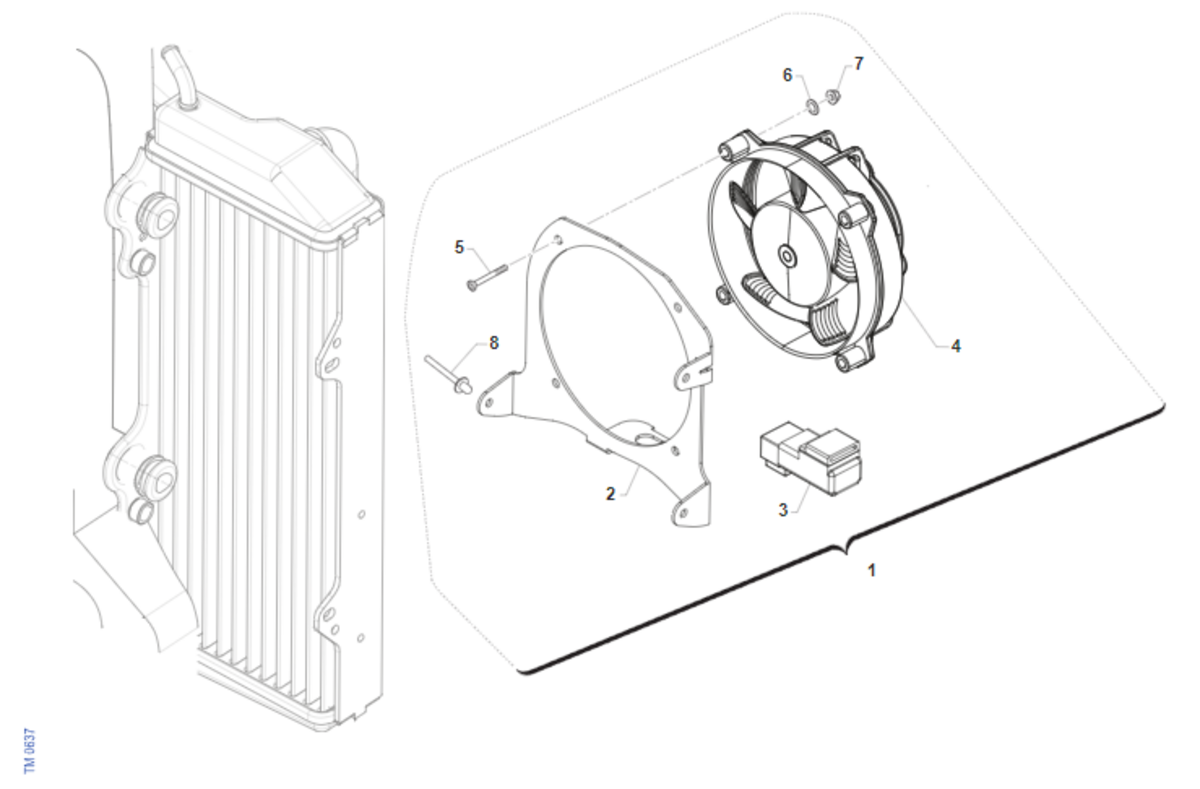 6
7
5
8
4
2
3
1
TM 0637