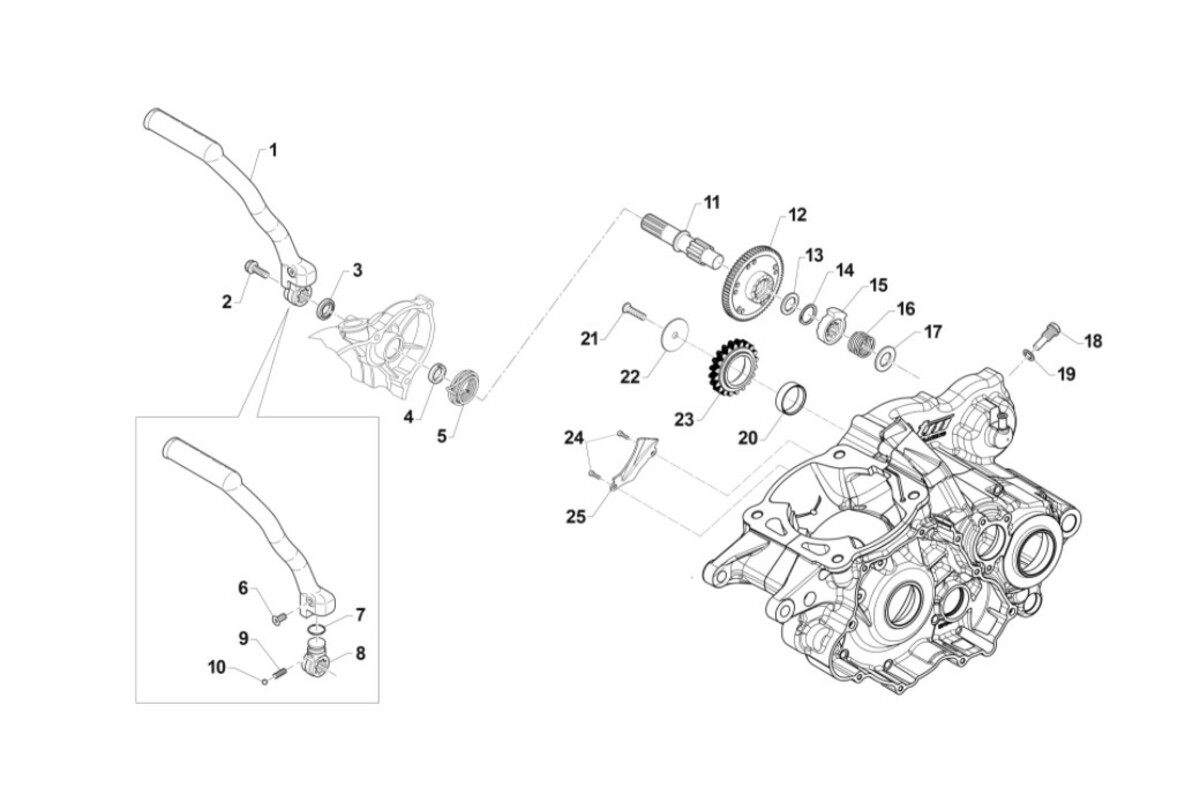 1
2
3
4
5
6
7
8
9
10
11
12
13
14
15
16
17
18
19
20
21
22
23
24
25