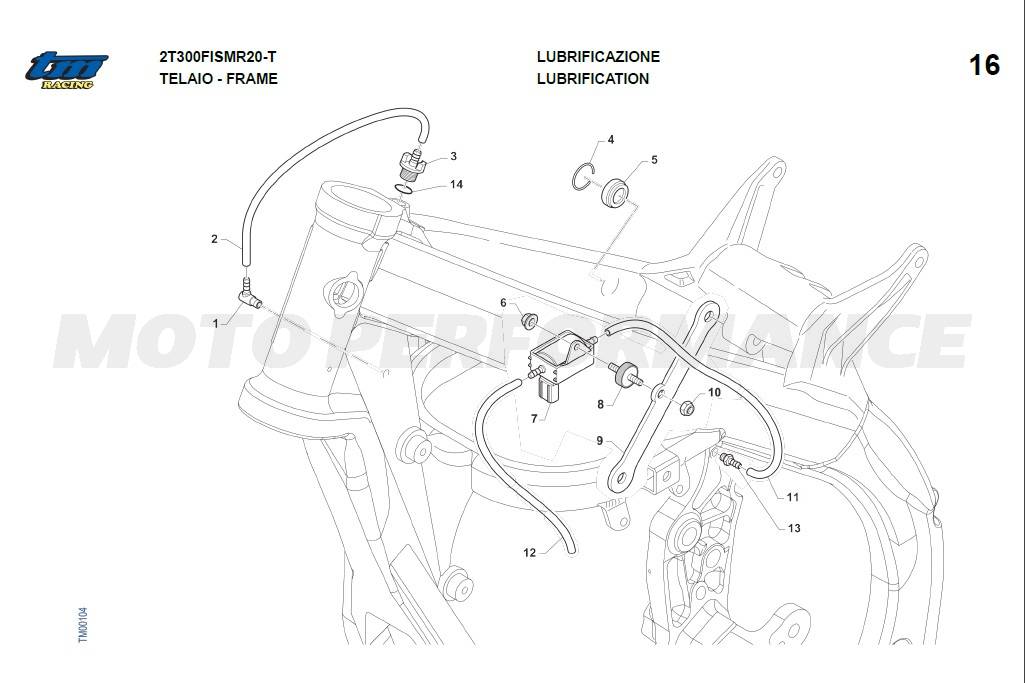 tm RACING

2T300FISMR20-T
TELAIO - FRAME

LUBRIFICAZIONE
LUBRIFICATION

16

MOTO PERFORMANCE

3
14
4
5
2
1
6
7
8
10
9
11
13
12

TM00104