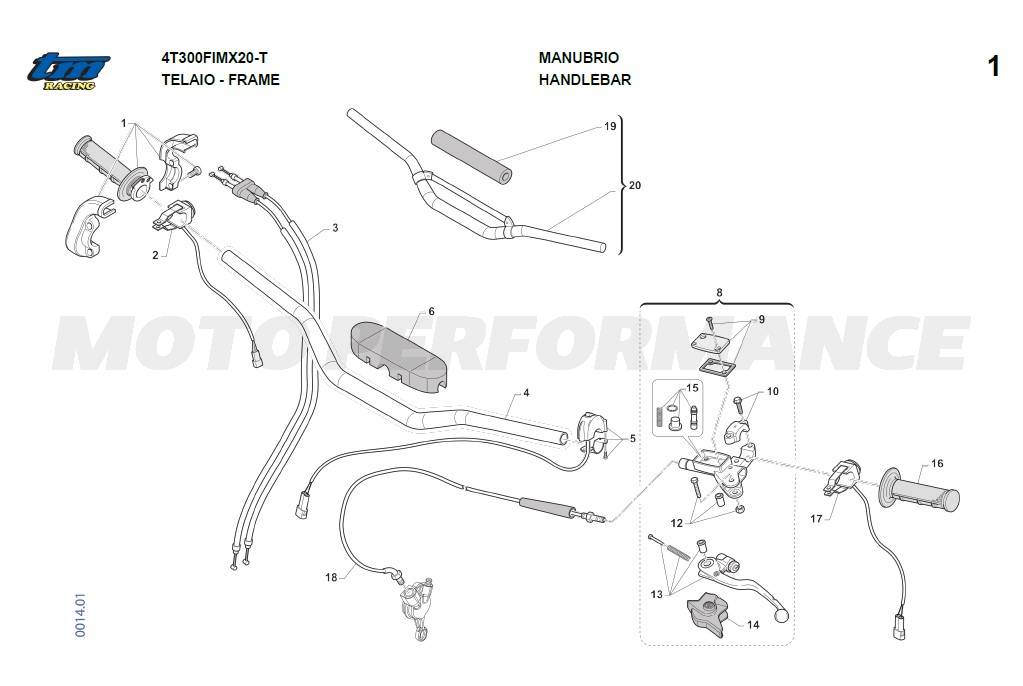 tm RACING

4T300FIMX20-T
TELAIO - FRAME

MANUBRIO
HANDLEBAR

1

MOTOPERFORMANCE

1
2
3
4
5
6
8
9
10
12
13
14
15
16
17
18
19
20

0014.01