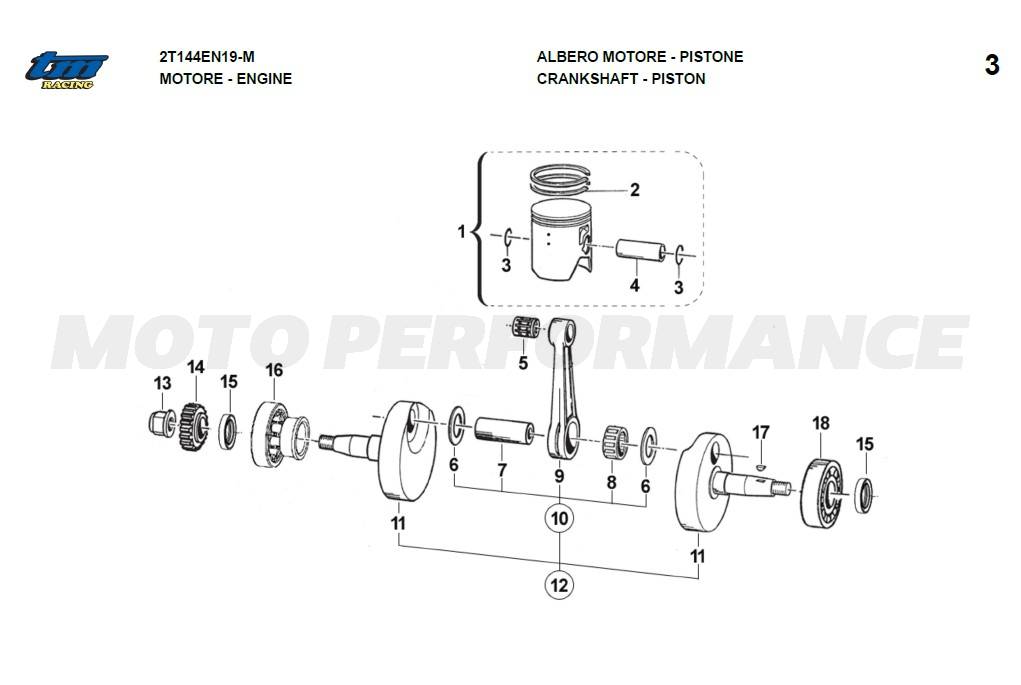 tm RACING

2T144EN19-M
MOTORE - ENGINE

ALBERO MOTORE - PISTONE
CRANKSHAFT - PISTON

3

MOTO PERFORMANCE

1
2
3
4
3
5
13
14
15
16
6
7
9
8
6
17
18
15
11
10
11
12