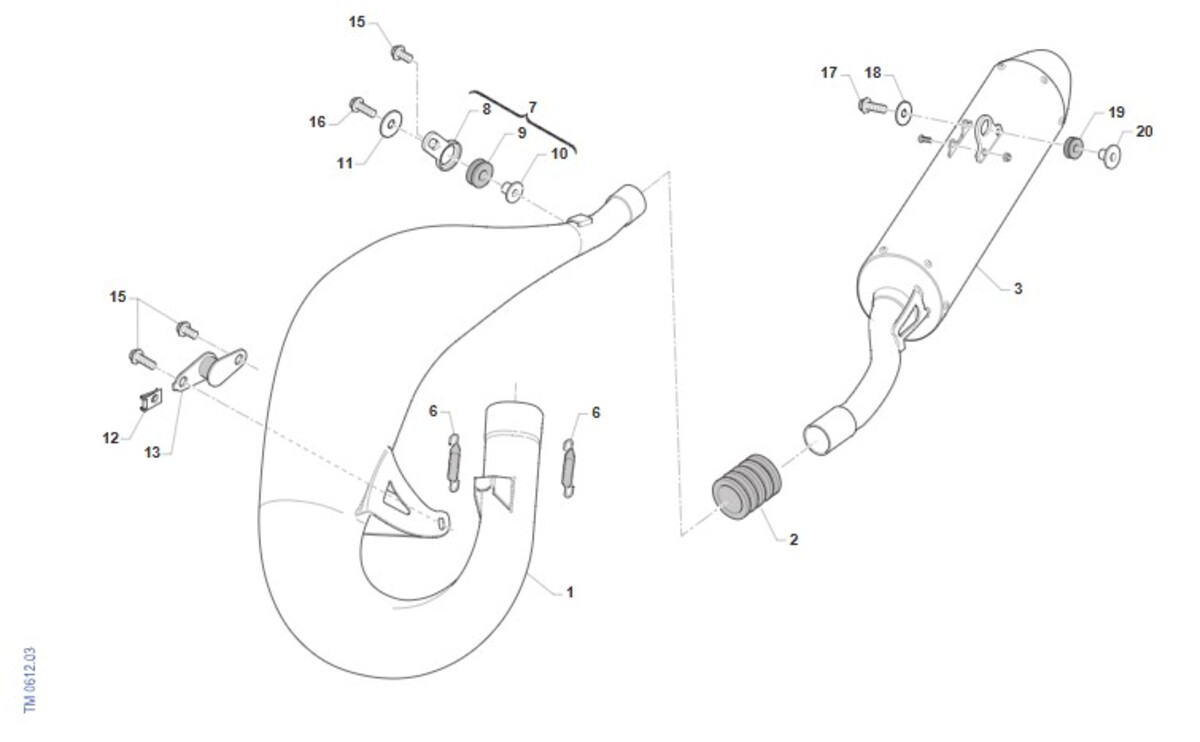 15
16
11
8
7
9
10
17
18
19
20
3
15
12
13
6
6
2
1
TM 0612.03