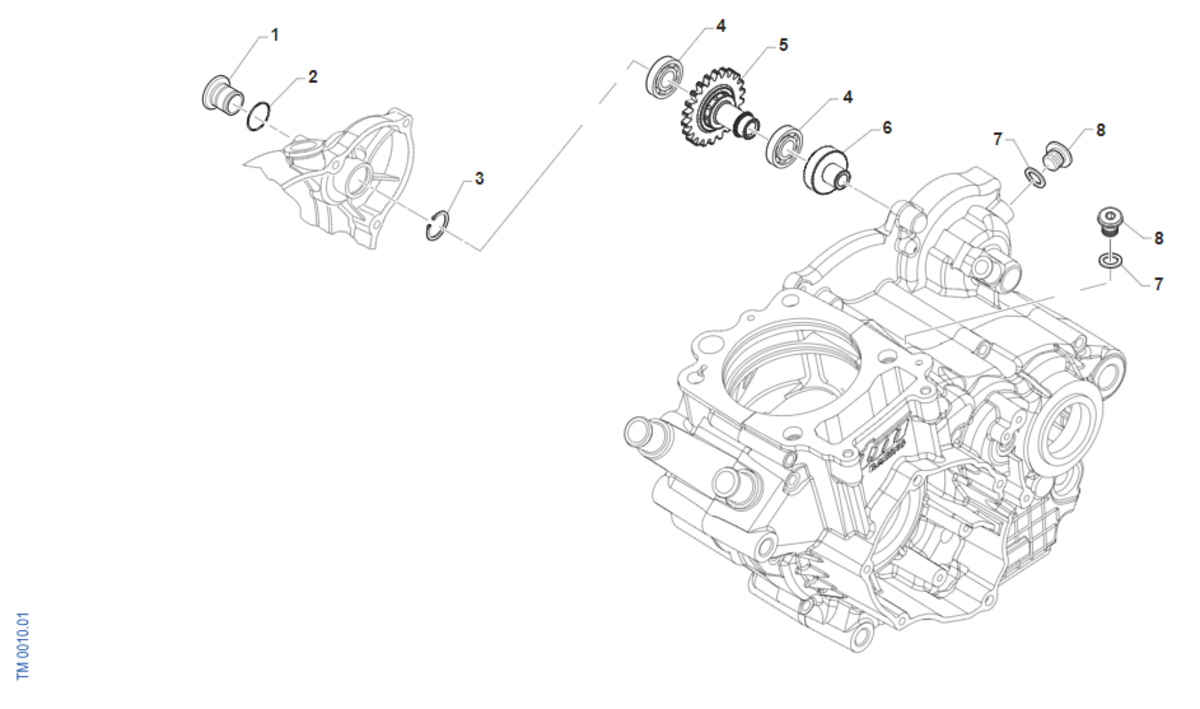 1
2
3
4
5
4
6
7
8
8
7
TM 0010.01