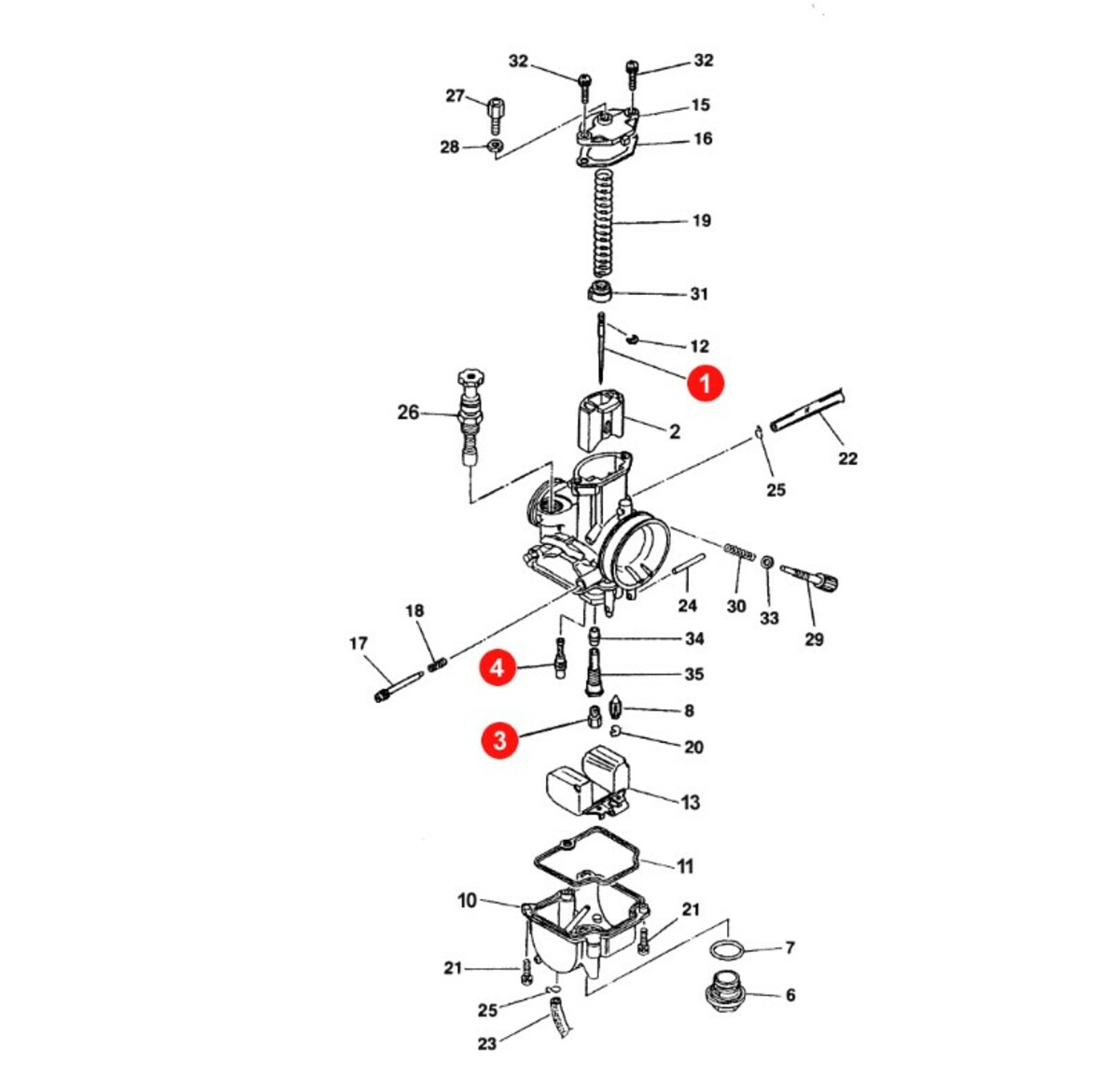 32
32
27
15
28
16
19
31
12
1
26
2
22
25
24
30
33
29
18
17
34
4
35
8
3
20
13
11
10
21
21
7
6
25
23