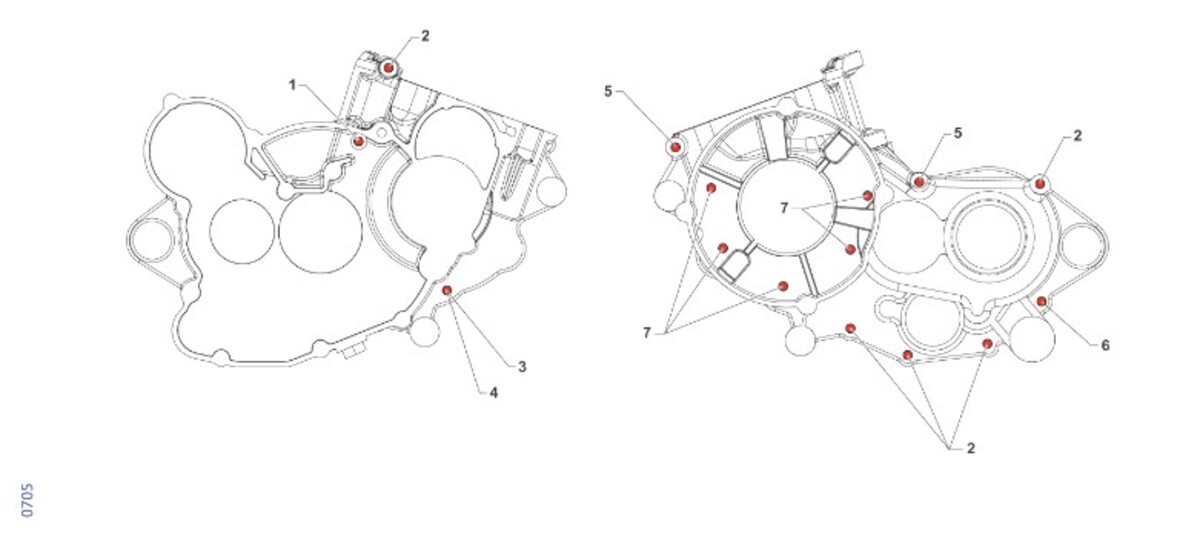 2
1
3
4
5
5
2
7
7
6
2
0705