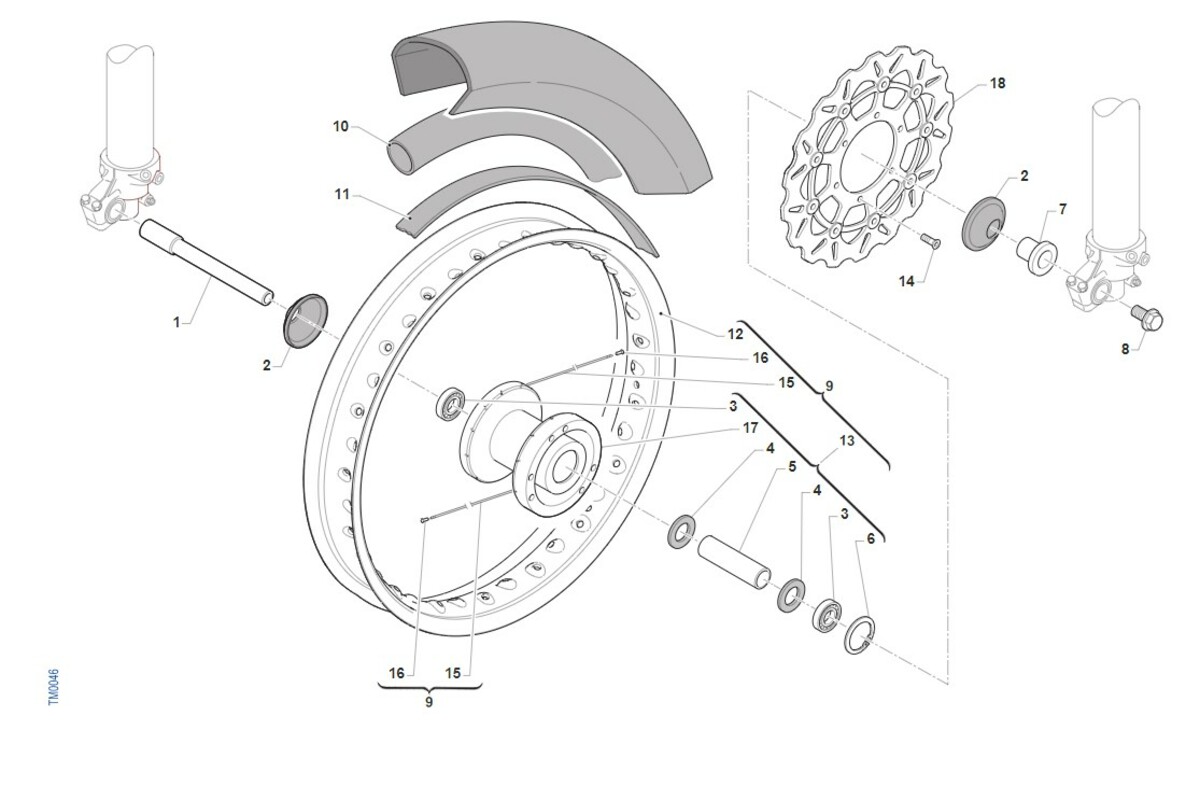 10
11
18
2
7
14
8
1
2
12
16
15
9
3
17
13
4
5
4
3
6
16
15
9
TM0046