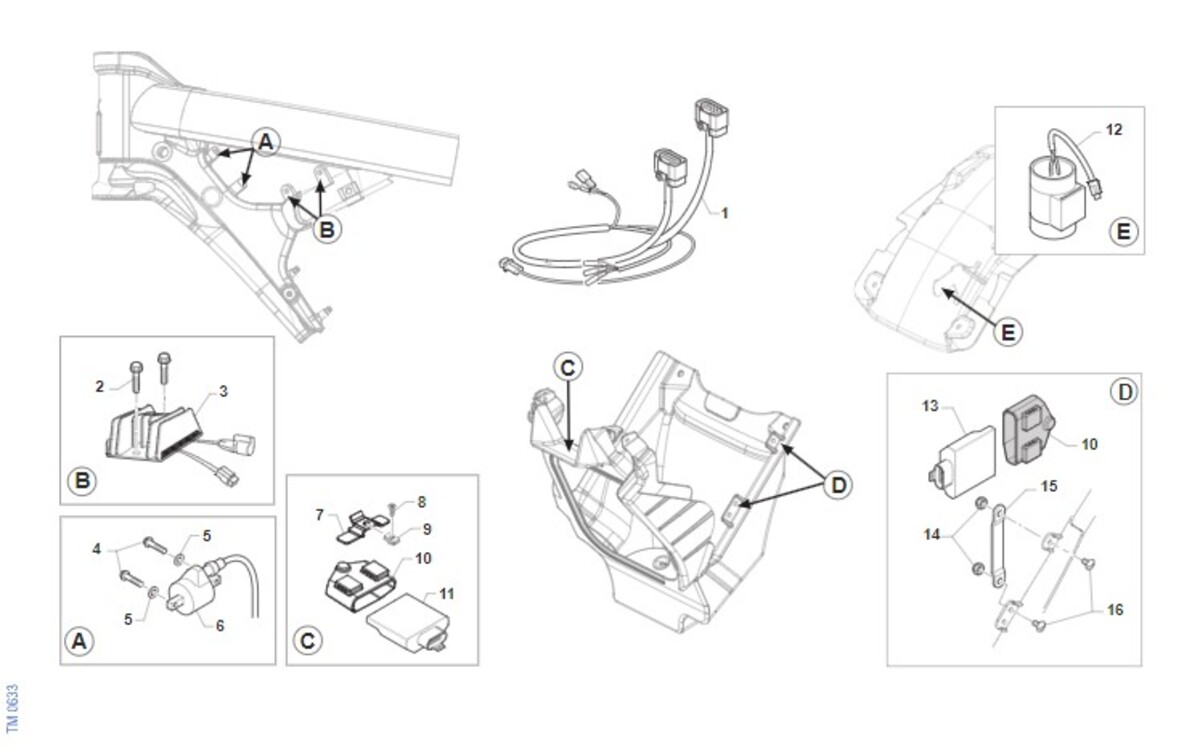 A
B
1
12
E
E
2
3
B
C
D
D
13
10
15
14
16
4
5
5
6
A
7
8
9
10
11
C
TM 0633