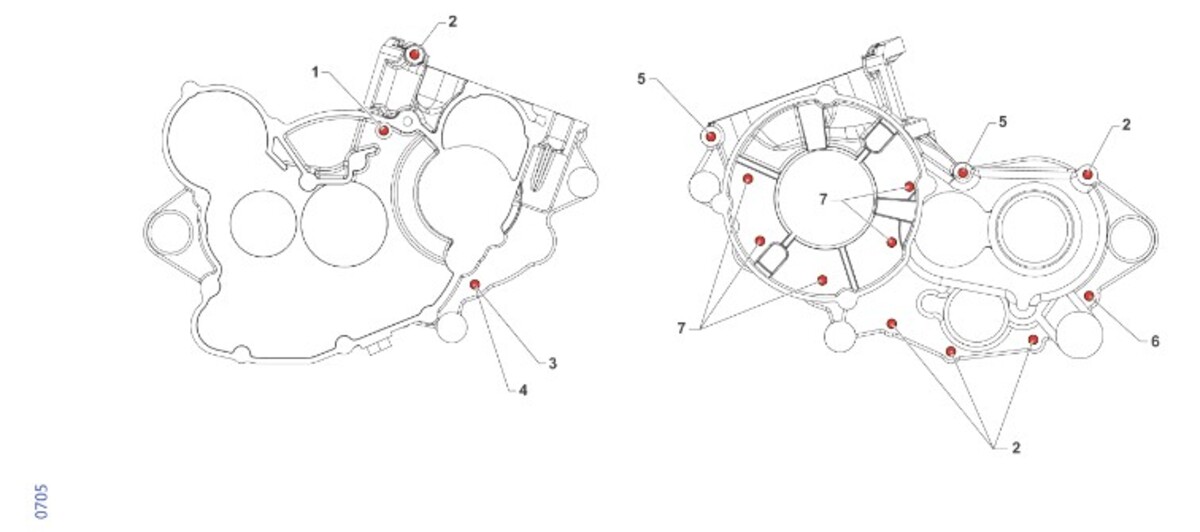 2
1
3
4
5
5
2
7
7
6
2
0705