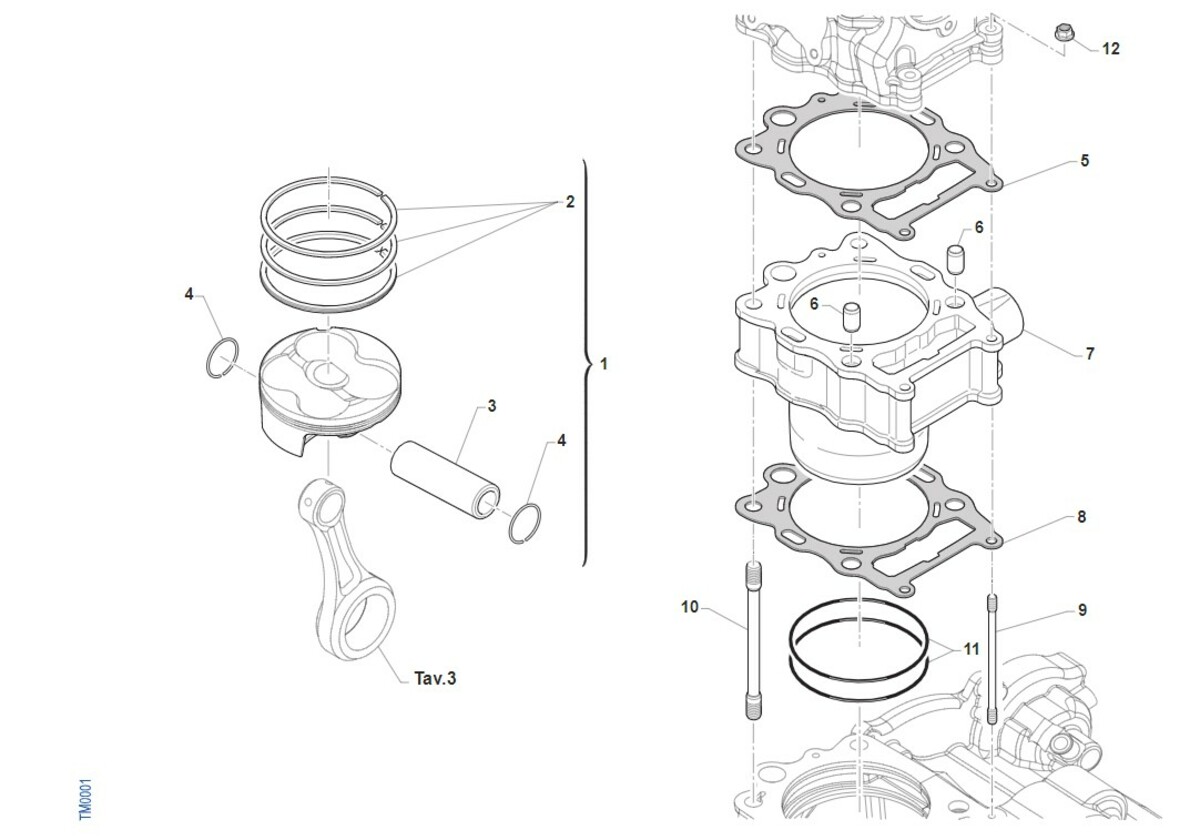 2
4
1
3
4
Tav.3
TM0001
12
5
6
6
7
8
10
9
11