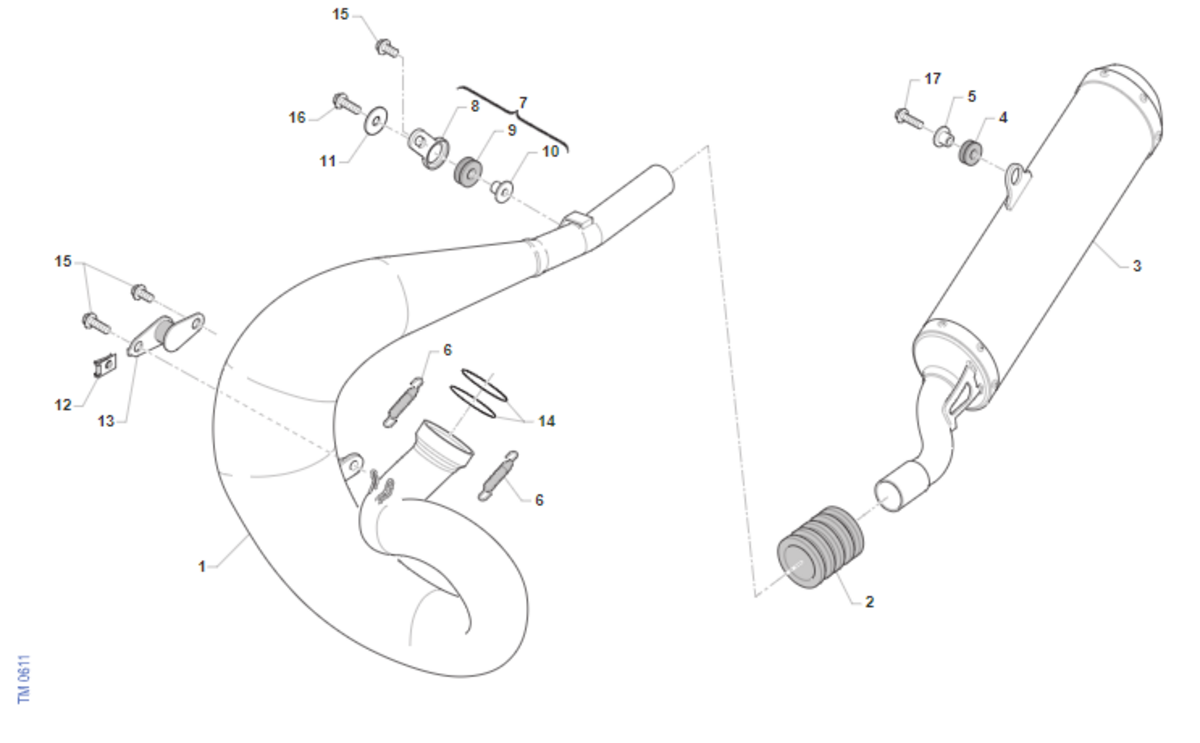 15
16
11
8
7
9
10
17
5
4
3
15
12
13
6
14
6
1
2
TM 0611