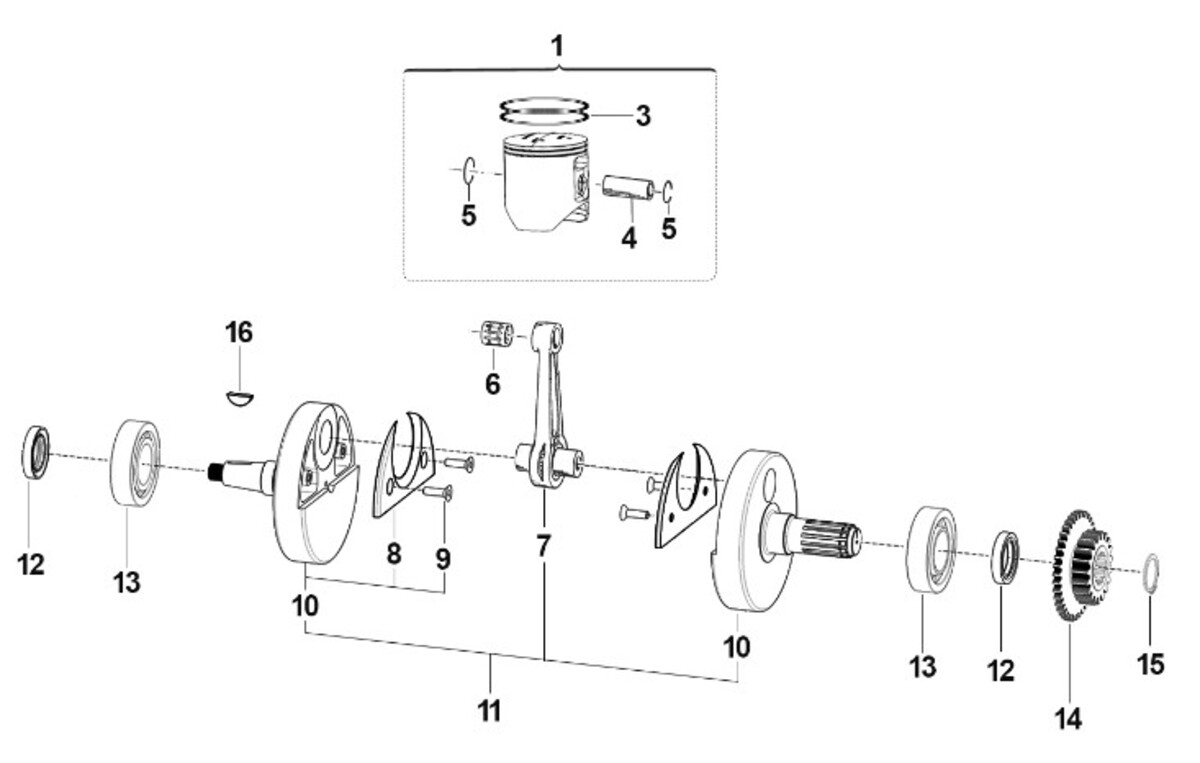 1
3
5
4
5
16
6
12
13
8
9
7
10
10
11
13
12
14
15