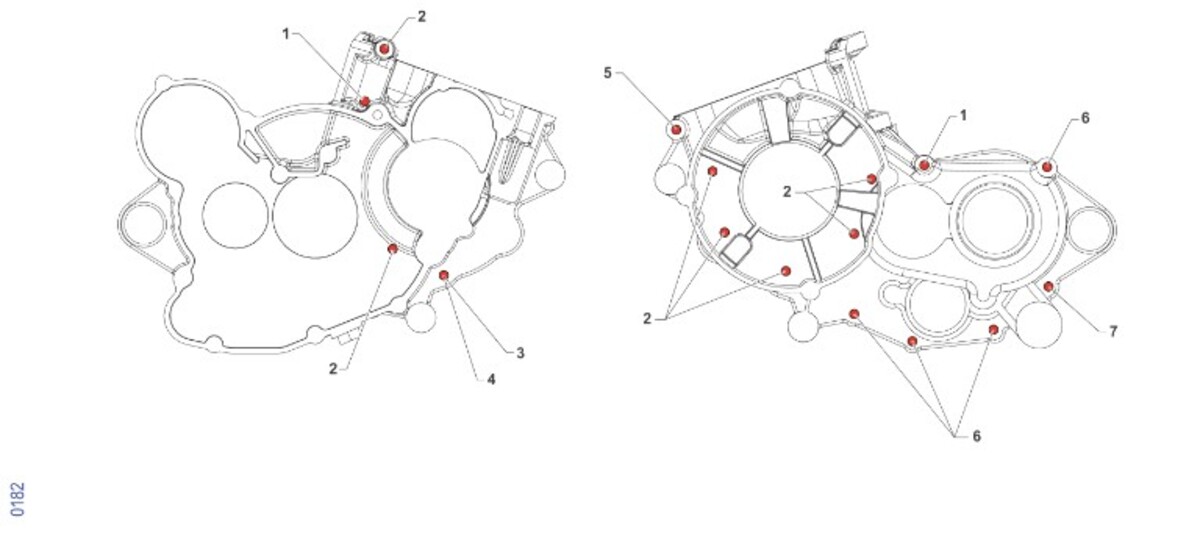 1
2
2
3
4
5
1
6
2
2
7
6
0182