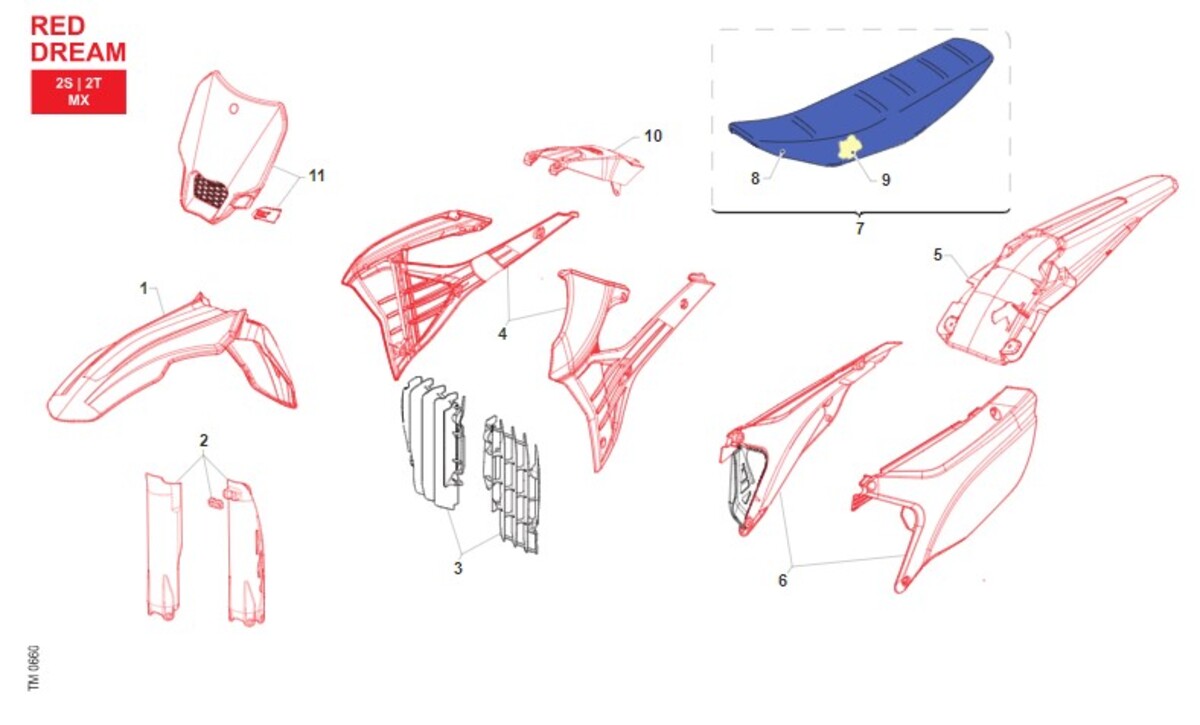 RED
DREAM
2S | 2T
MX

11
10
8
9
7
1
4
5
2
3
6
TM 0660