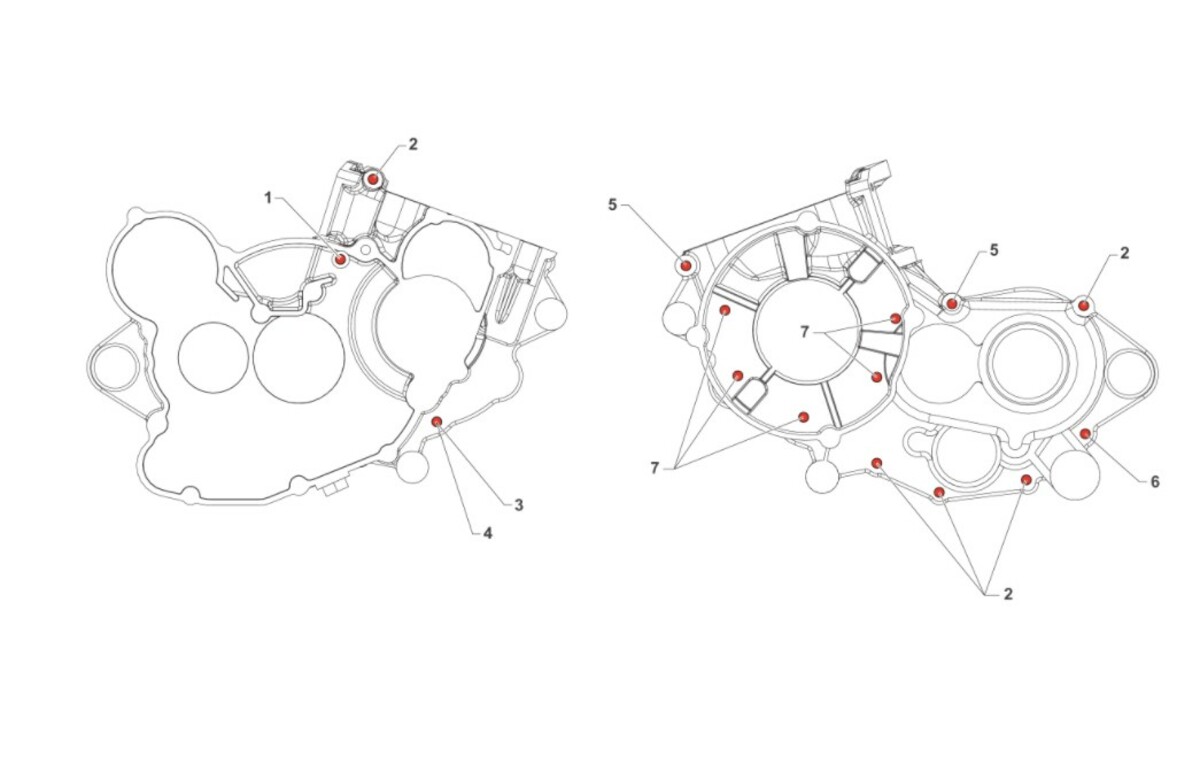 2
1
3
4
5
5
2
7
7
6
2