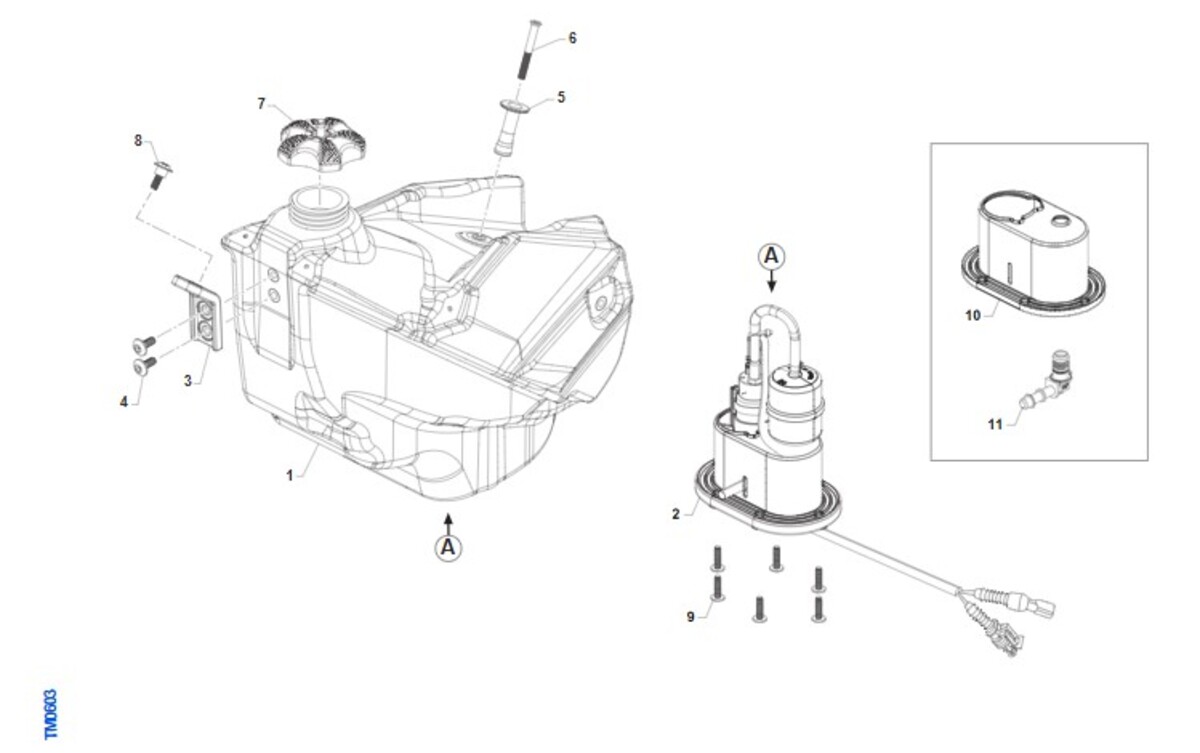 6
7
5
8
A
10
3
4
11
1
2
A
9
TM0603