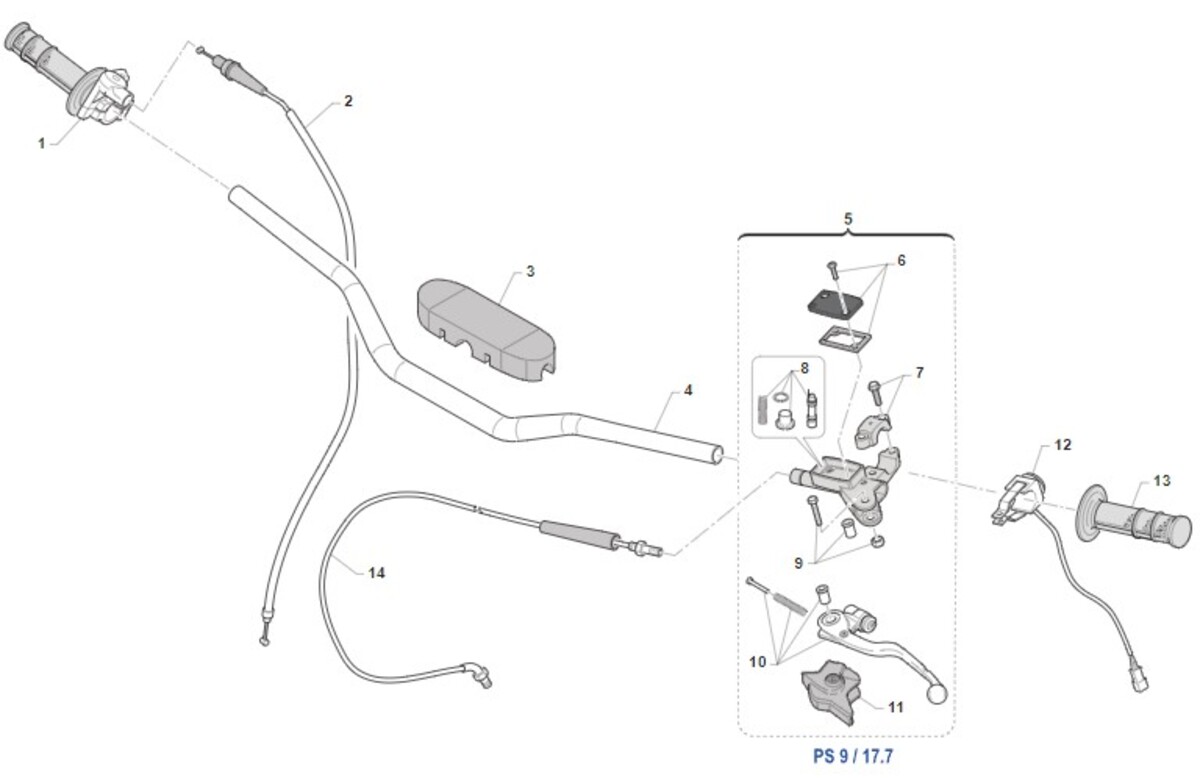 1
2
3
4
5
6
7
8
9
10
11
12
13
14
PS 9 / 17.7