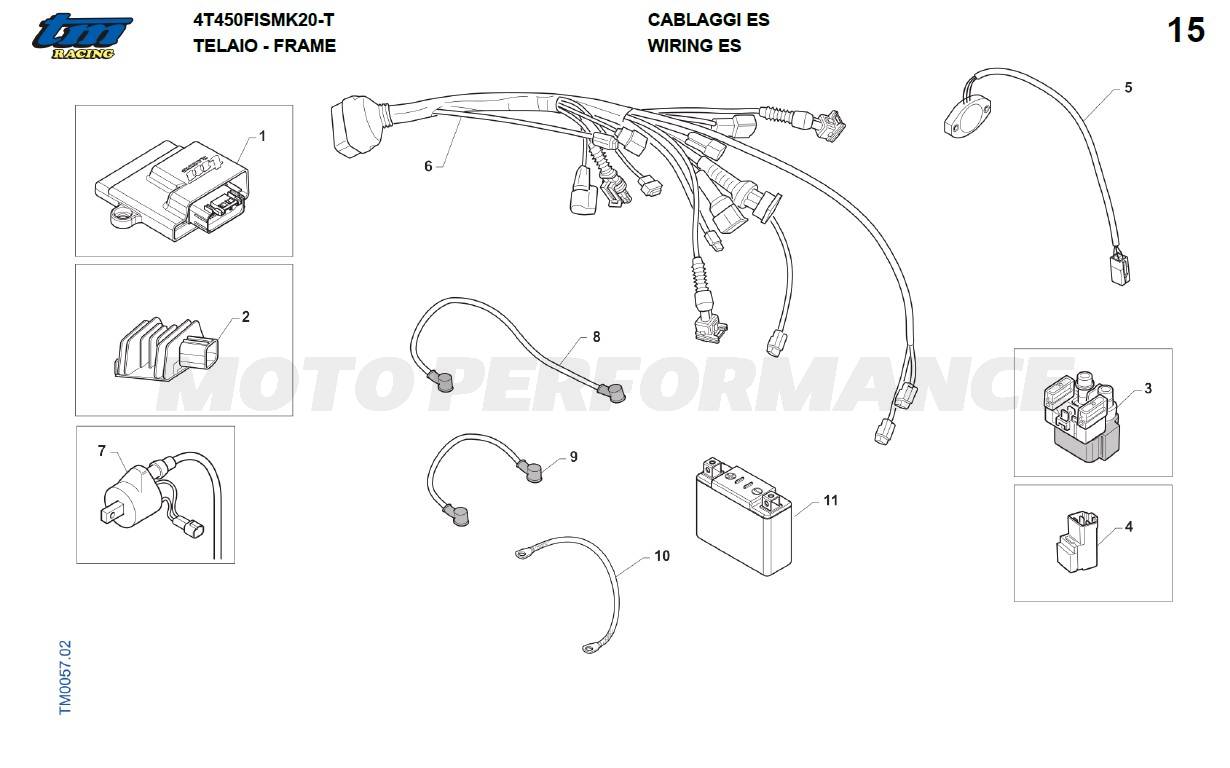 tm RACING

4T450FISMK20-T
TELAIO - FRAME

CABLAGGI ES
WIRING ES

15

1
2
7
6
8
9
10
11
5
3
4

MOTO PERFORMANCE

TM0057.02