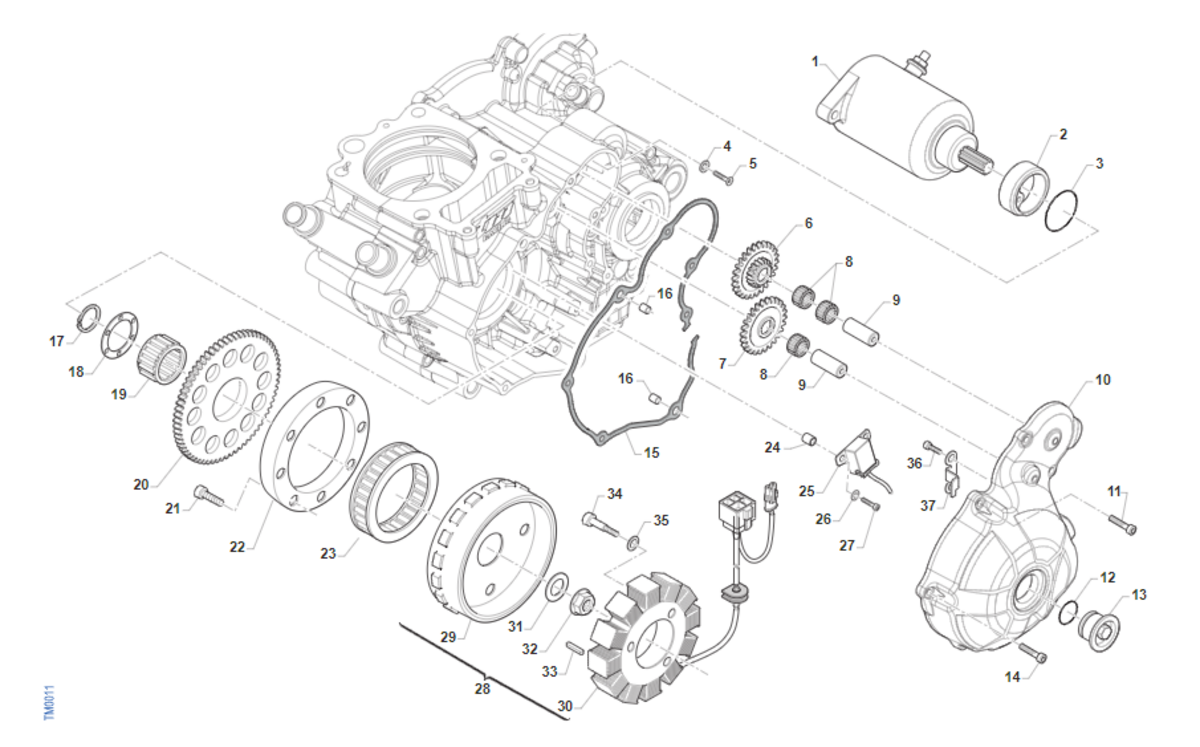 1
2
3
4
5
6
8
9
7
8
9
10
16
16
15
17
18
19
20
21
22
23
24
25
26
27
36
37
11
12
13
14
34
35
29
31
32
33
30
28
TM0011