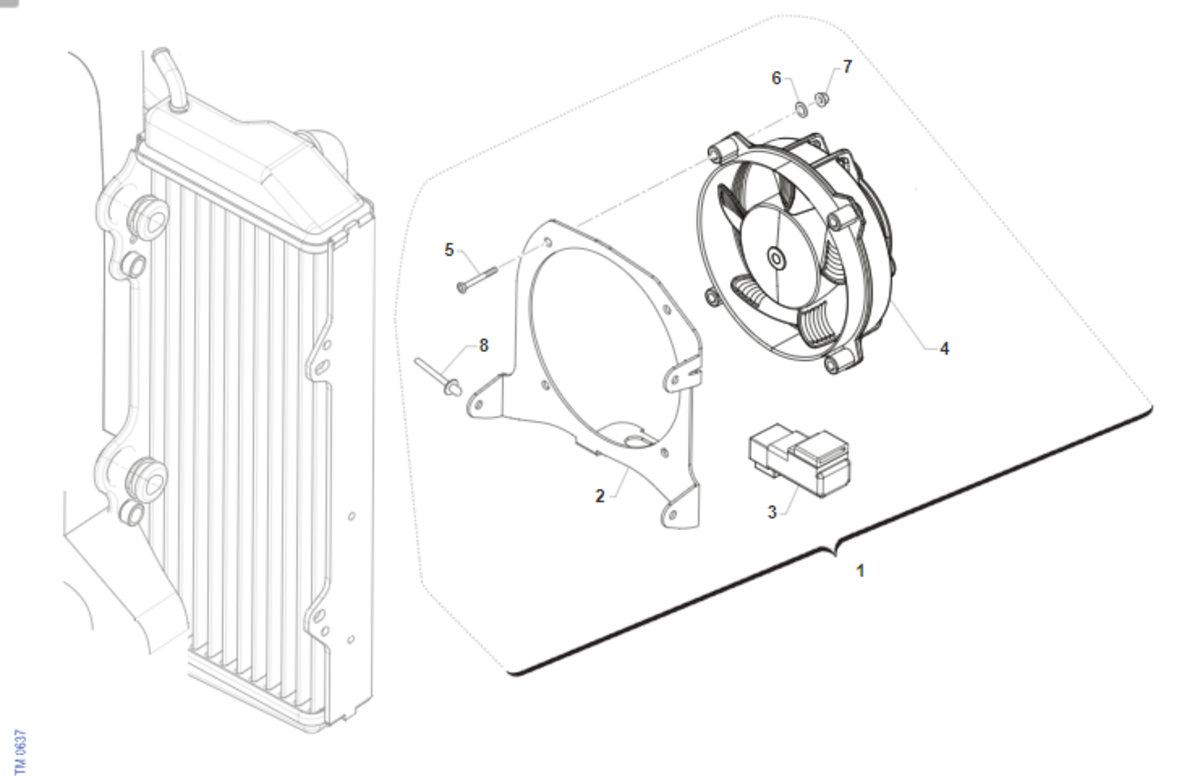 6
7
5
8
4
2
3
1
TM 0637