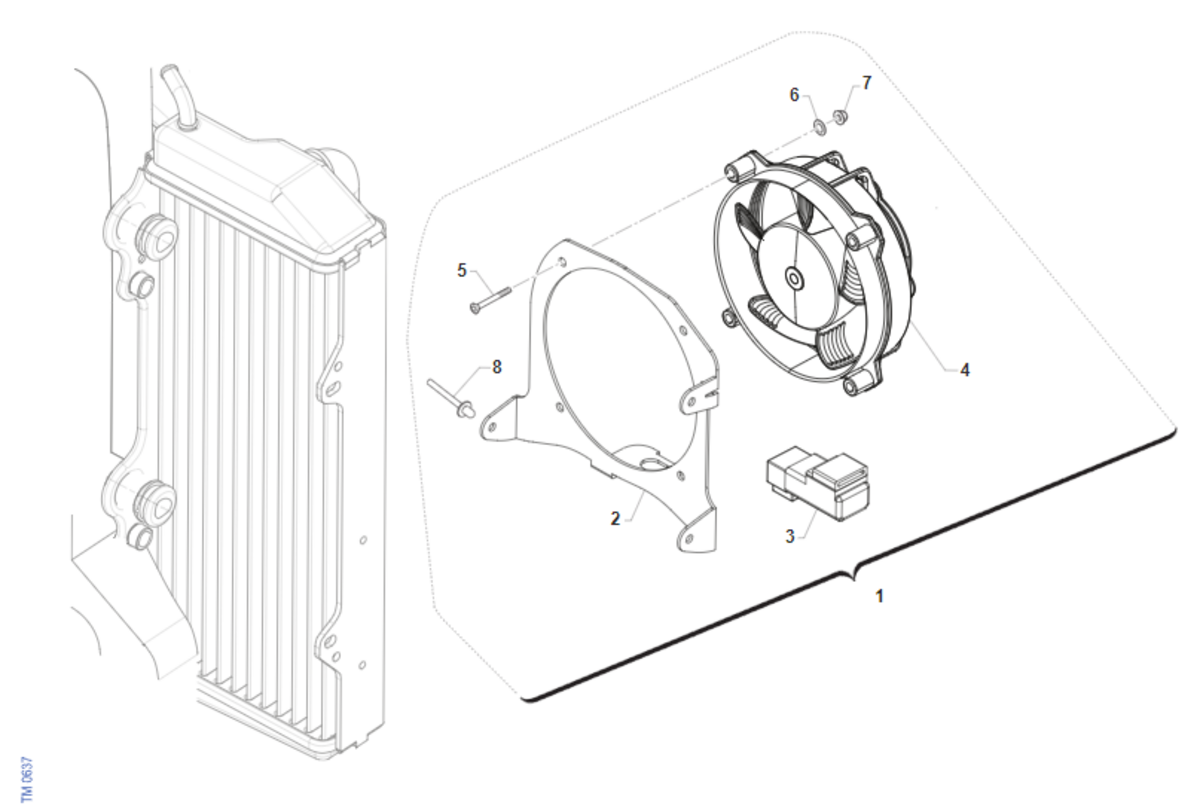 6
7
5
8
4
2
3
1
TM 0637