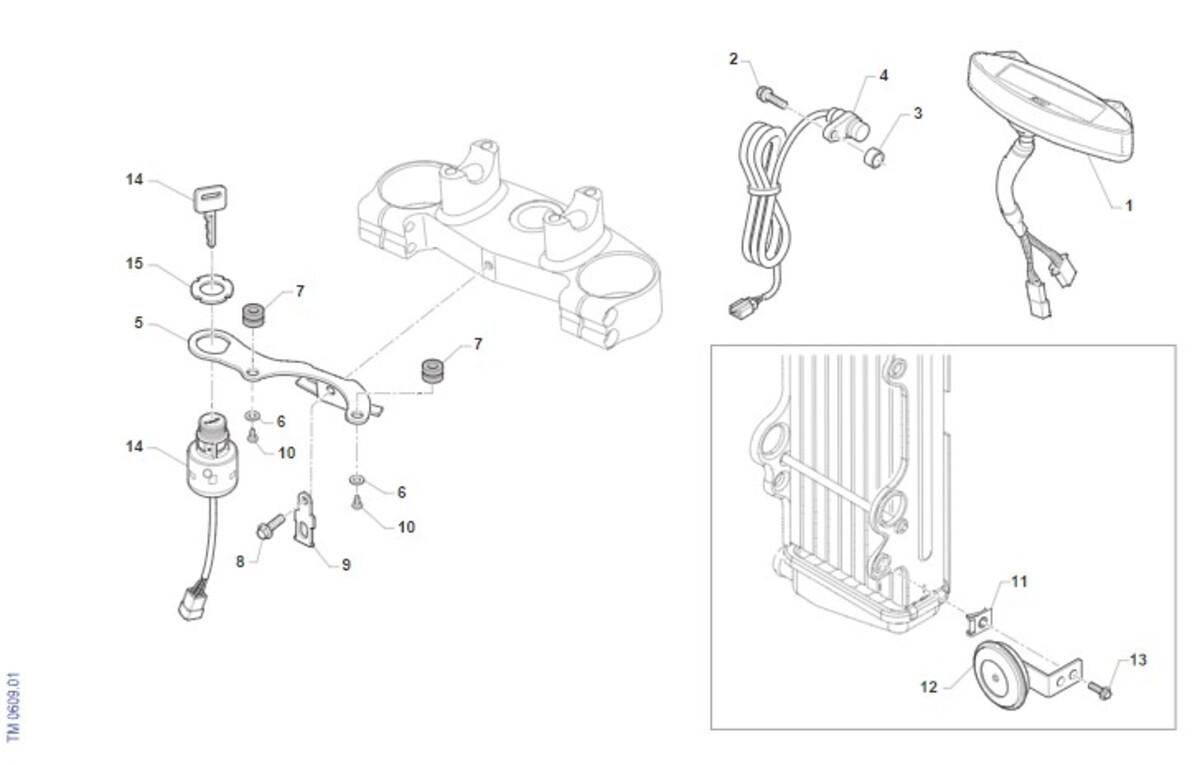 14
15
7
5
7
6
10
14
6
10
8
9
2
4
3
1
11
12
13
TM 0609.01