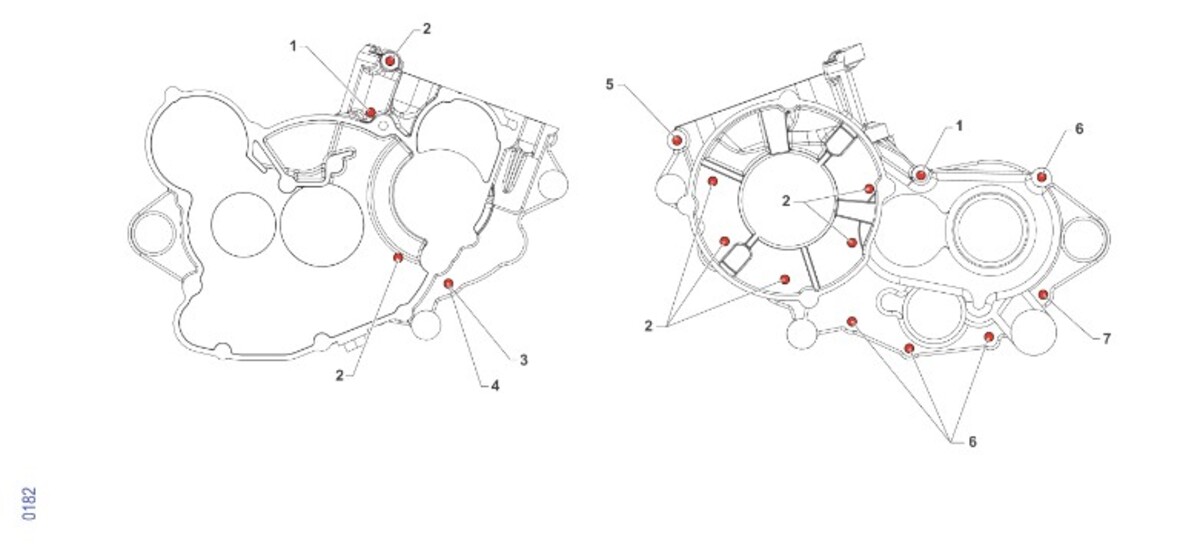 1
2
2
3
4
5
1
6
2
2
7
6
0182