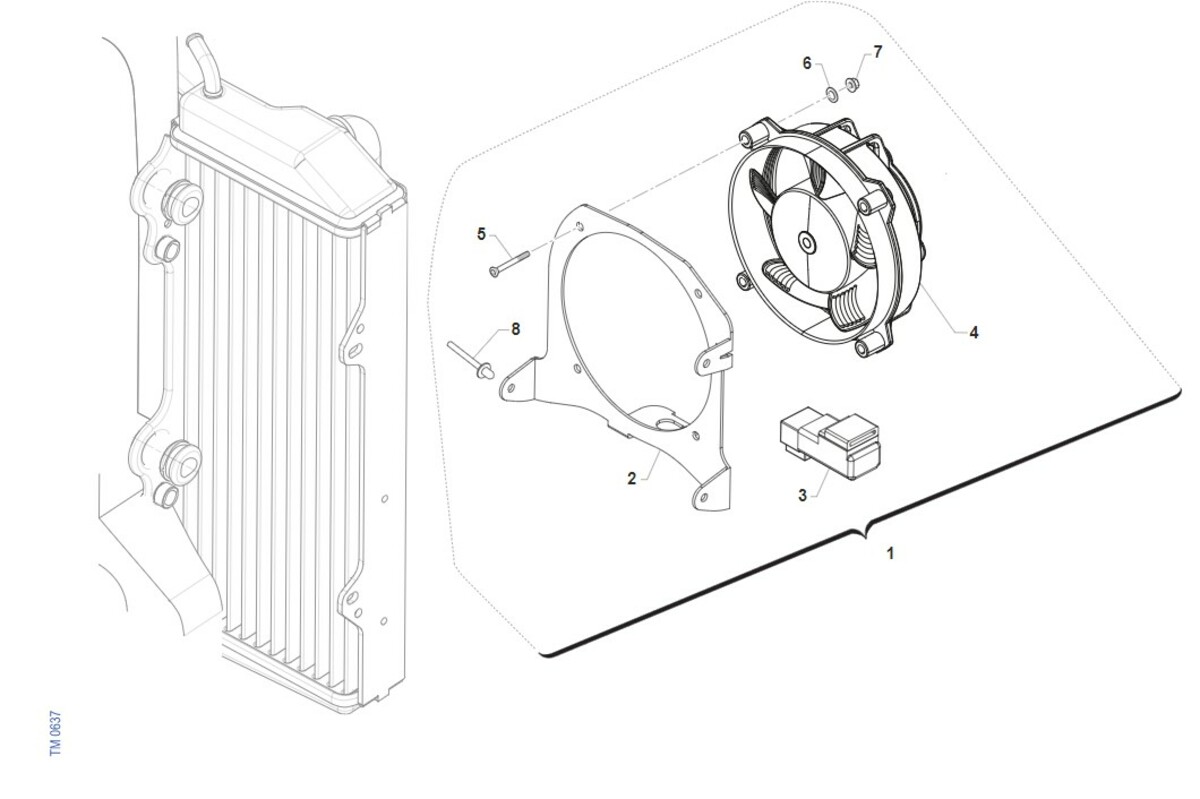 6
7
5
8
4
2
3
1
TM 0637