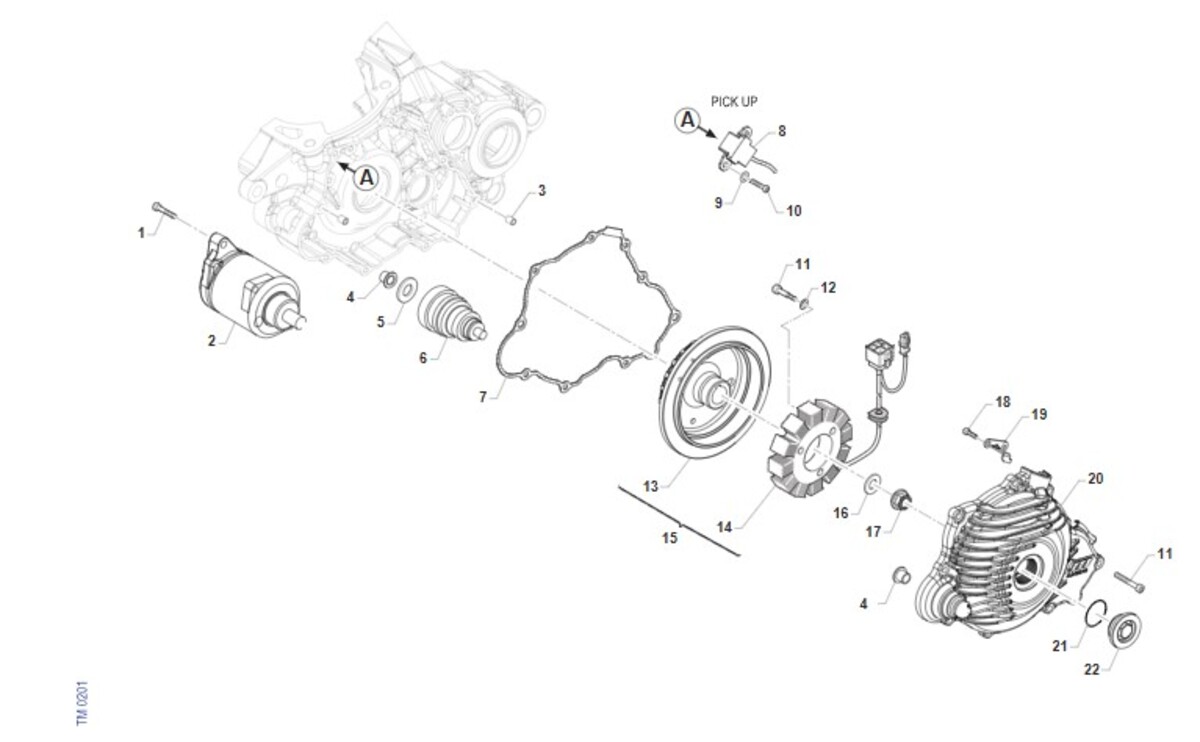 PICK UP

A

8

9

10

A

3

1

2

4

5

6

7

11

12

13

14

15

16

17

18

19

20

11

4

21

22

TM 0201