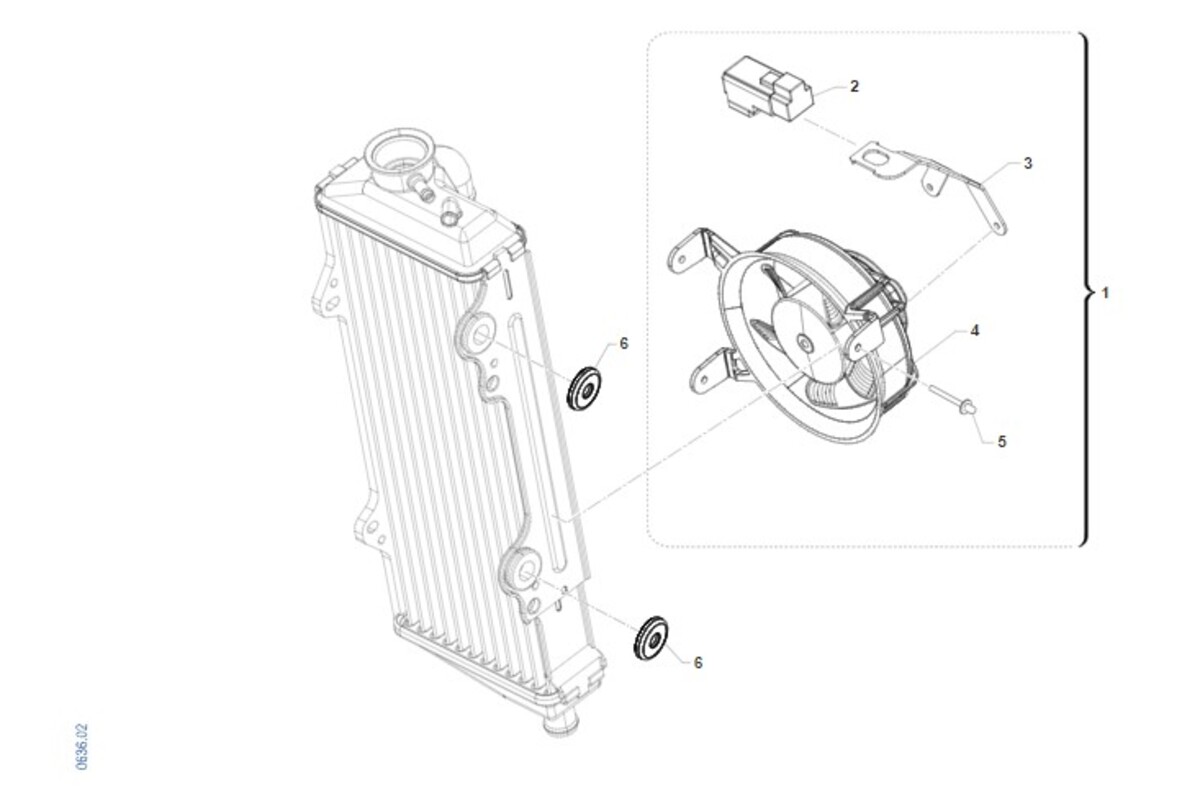 2
3
1
4
6
5
6
0636.02