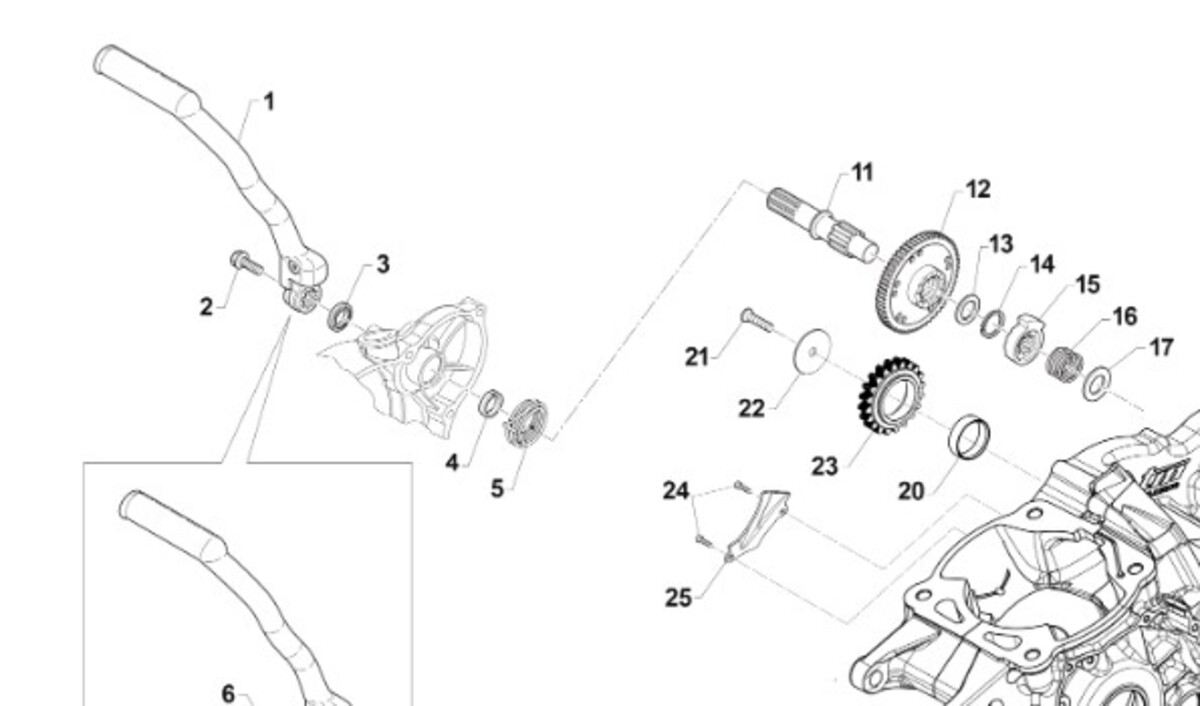 1
2
3
4
5
6
11
12
13
14
15
16
17
21
22
23
20
24
25