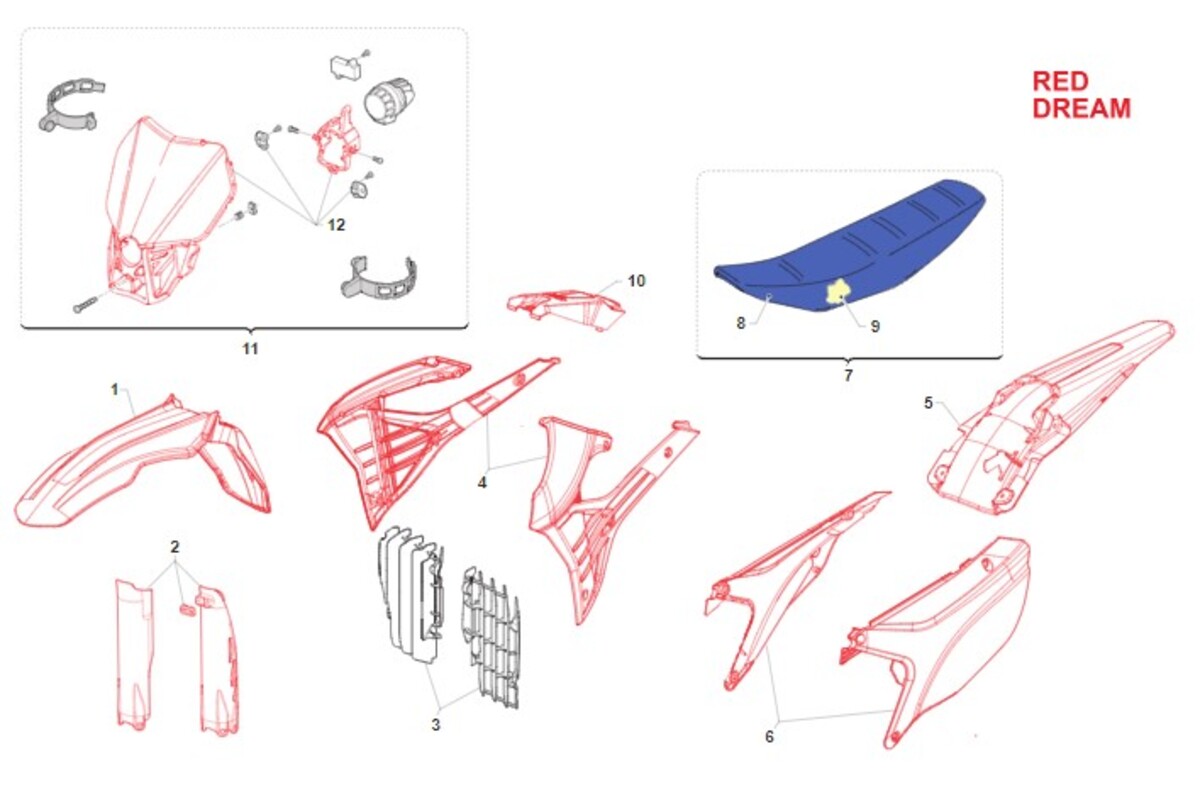 RED
DREAM

12

11

10

8

9

7

1

4

5

2

3

6