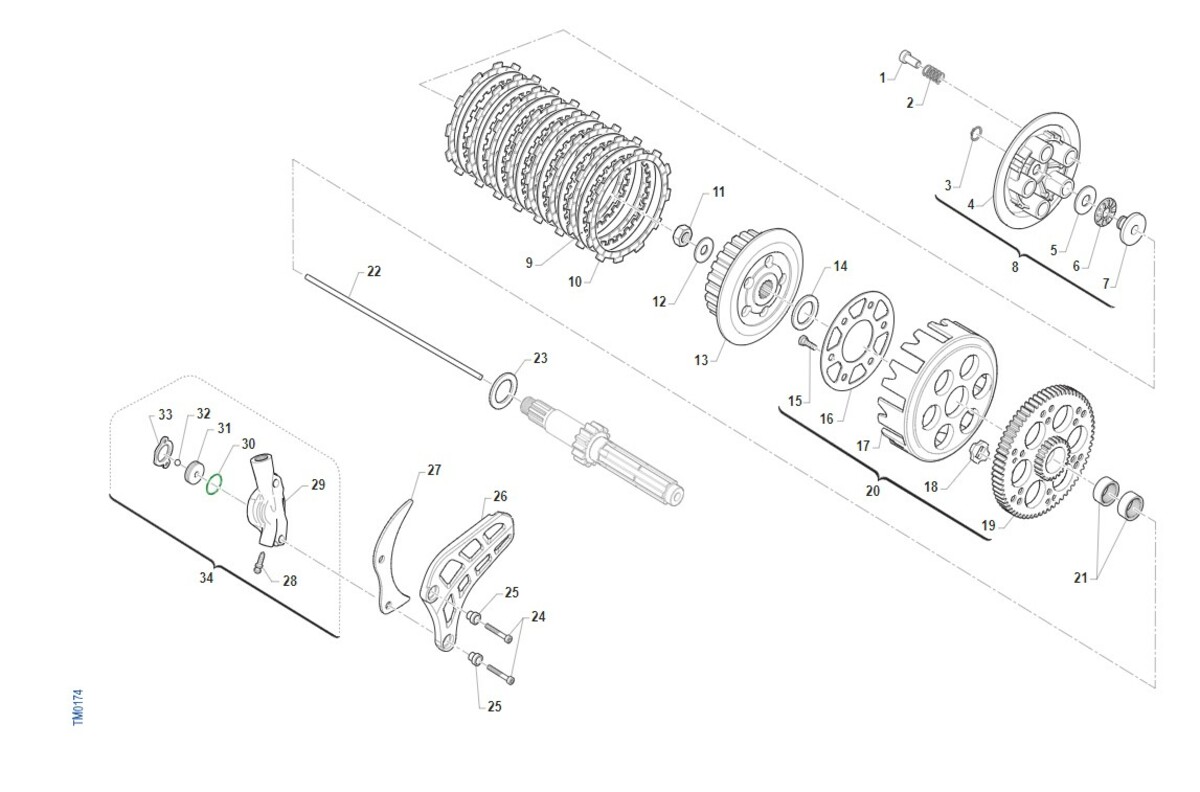 1
2
3
4
5
6
7
8
9
10
11
12
13
14
15
16
17
18
19
20
21
22
23
24
25
25
26
27
28
29
30
31
32
33
34
TM0174