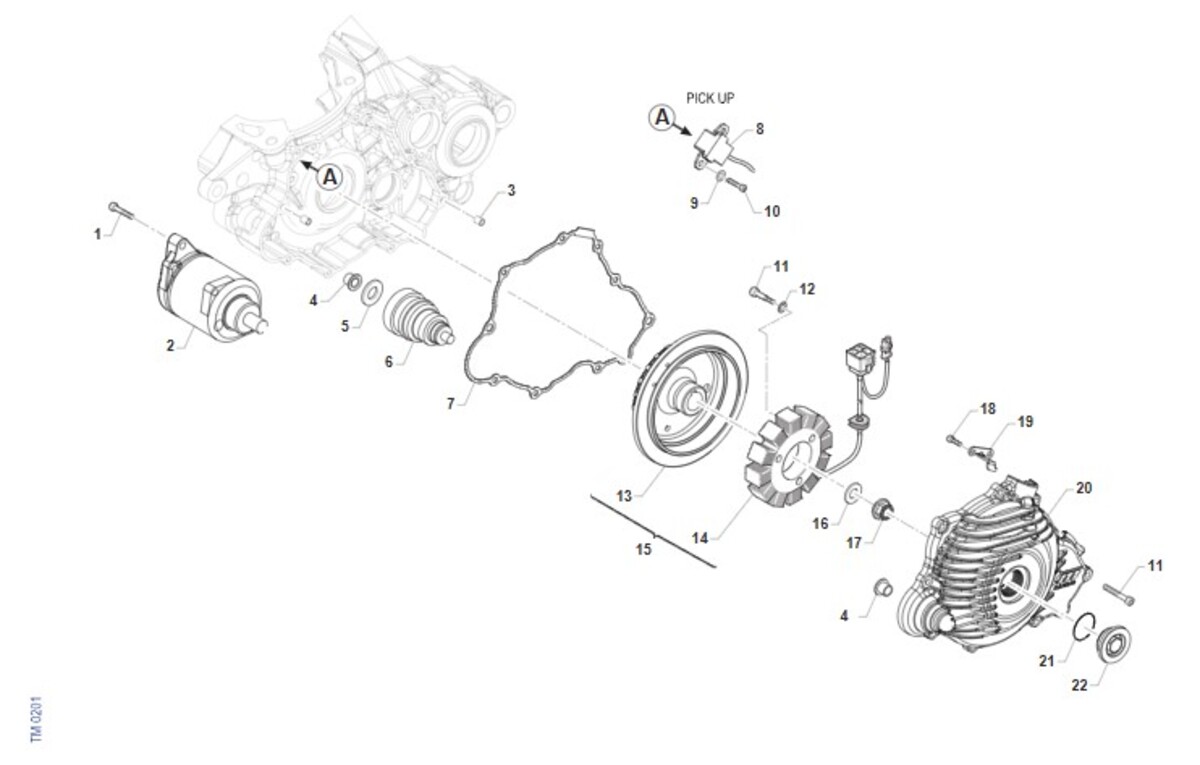 PICK UP
A
8
9
10
A
3
1
2
4
5
6
7
11
12
13
14
15
16
17
18
19
20
11
4
21
22
TM 0201