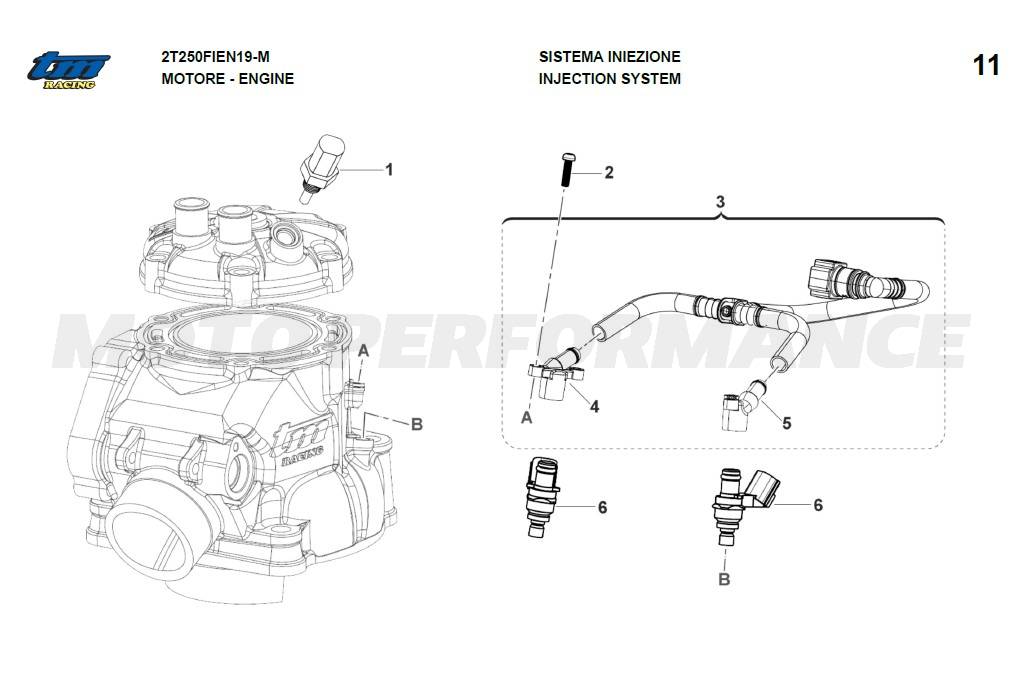 tm RACING

2T250FIEN19-M
MOTORE - ENGINE

SISTEMA INIEZIONE
INJECTION SYSTEM

11

MOTOPERFORMANCE

1
A
B
tm
RACING
2
3
A
4
5
6
6
B