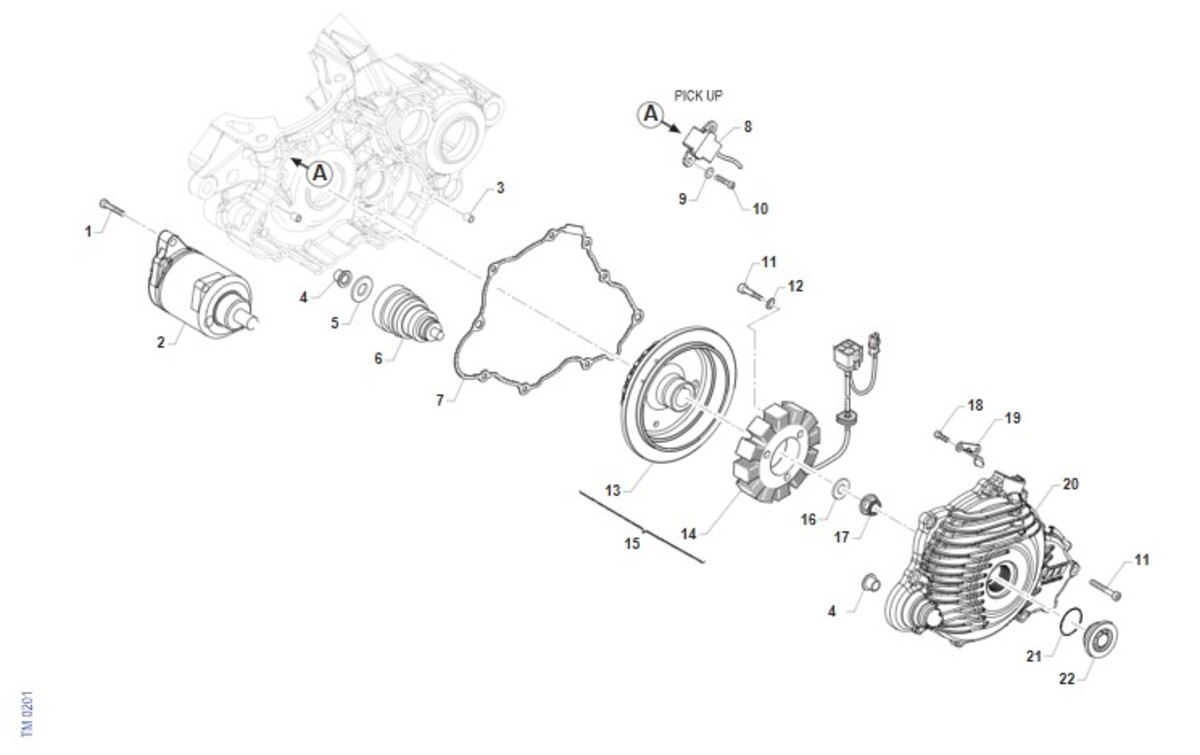 PICK UP
A
8
9
10
A
3
1
2
4
5
6
7
11
12
13
14
15
16
17
18
19
20
11
4
21
22
TM 0201